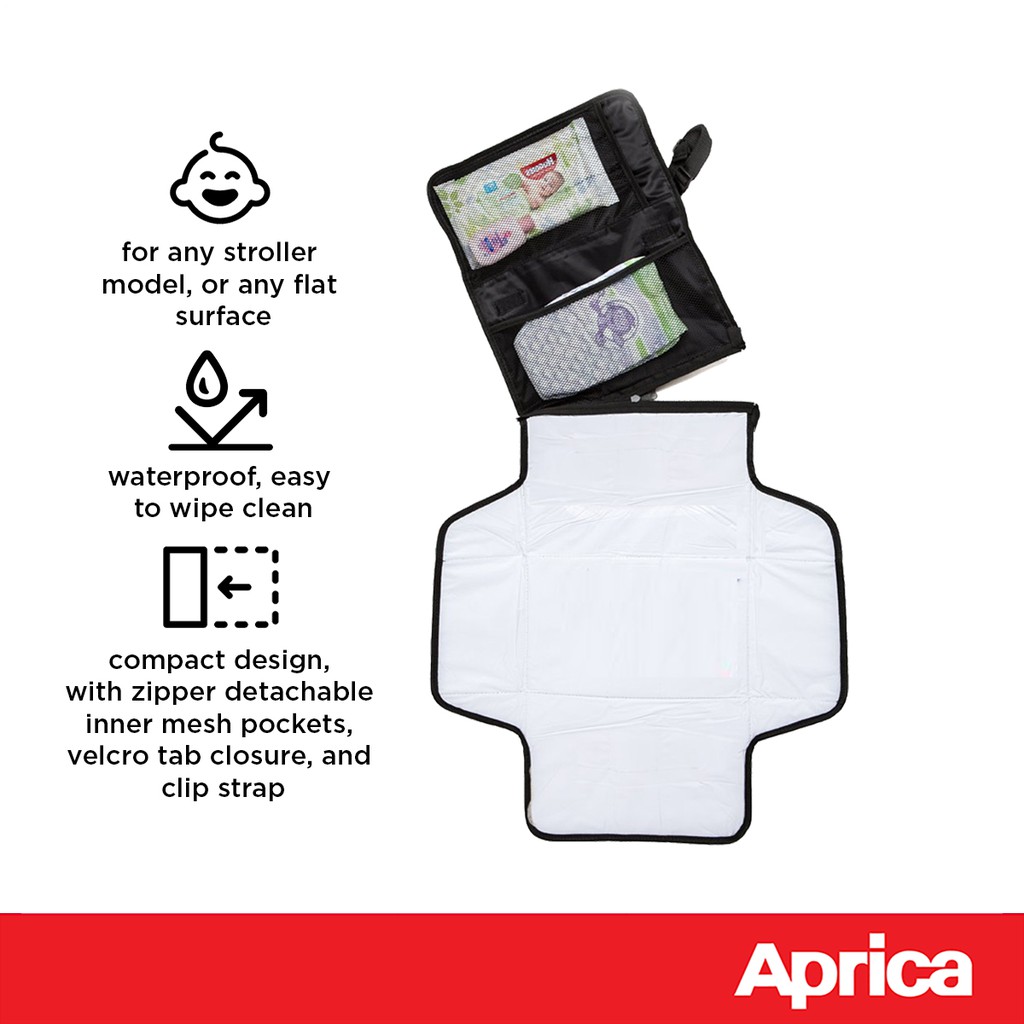 for any stroller model, or any flat surface

waterproof, easy to wipe clean

compact design, with zipper detachable inner mesh pockets, velcro tab closure, and clip strap

Aprica