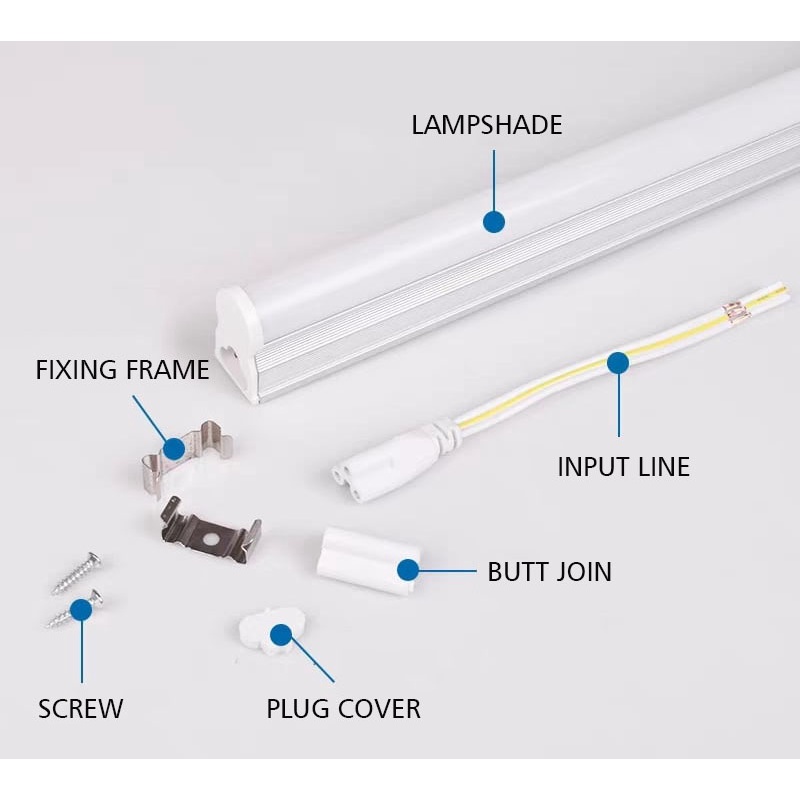 LAMPSHADE

FIXING FRAME

INPUT LINE

BUTT JOIN

SCREW

PLUG COVER