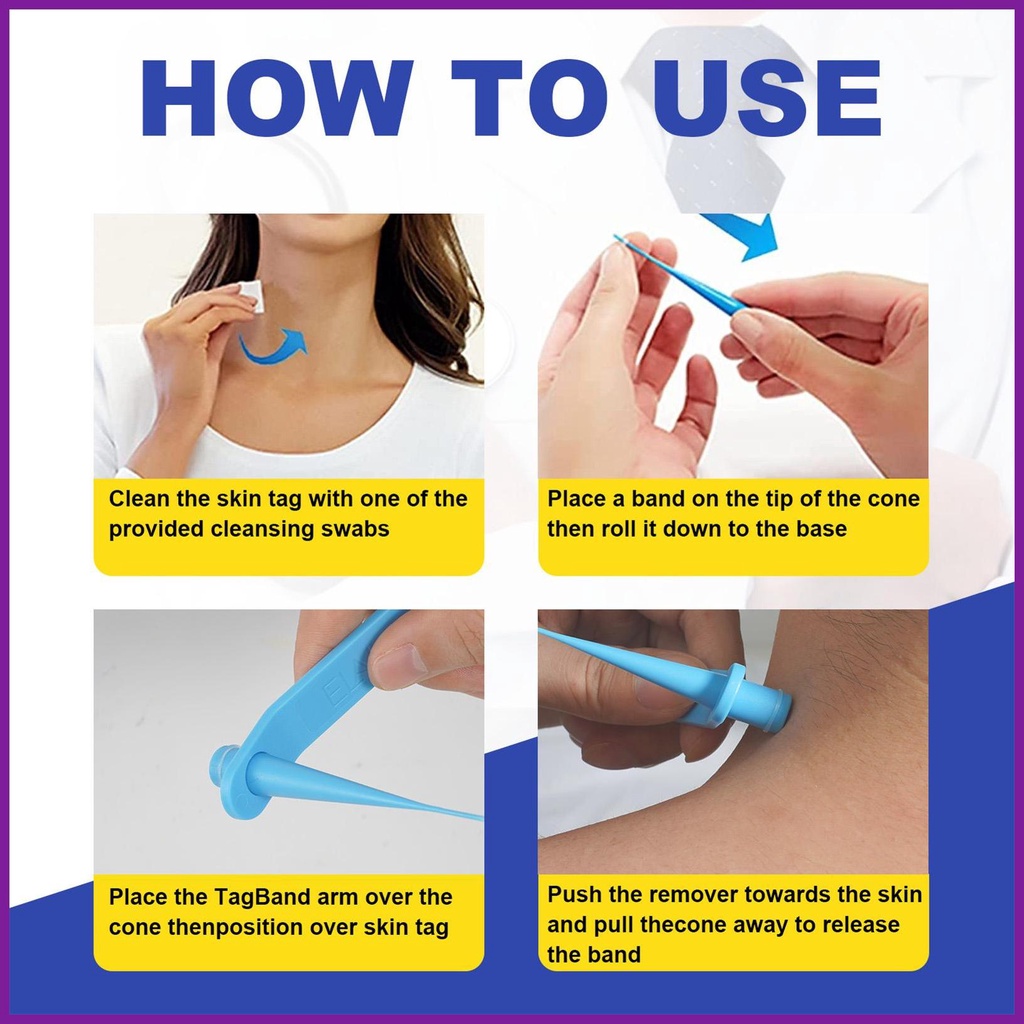 HOW TO USE

Clean the skin tag with one of the provided cleansing swabs

Place a band on the tip of the cone then roll it down to the base

Place the TagBand arm over the cone thenposition over skin tag

Push the remover towards the skin and pull thecone away to release the band