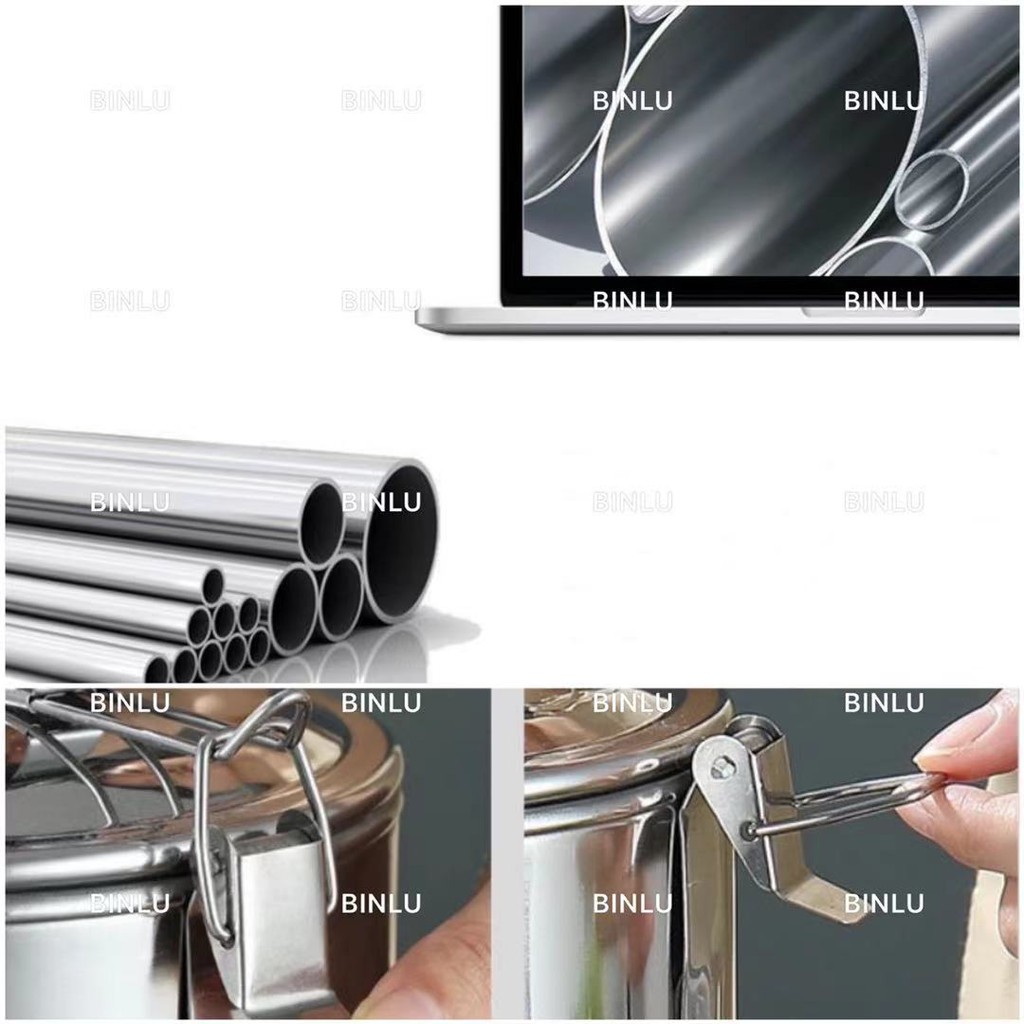 BINLU BINLU BINLU BINLU

BINLU BINLU BINLU BINLU

BINLU BINLU BINLU BINLU

BINLU BINLU BINLU BINLU

BINLU BINLU BINLU BINLU