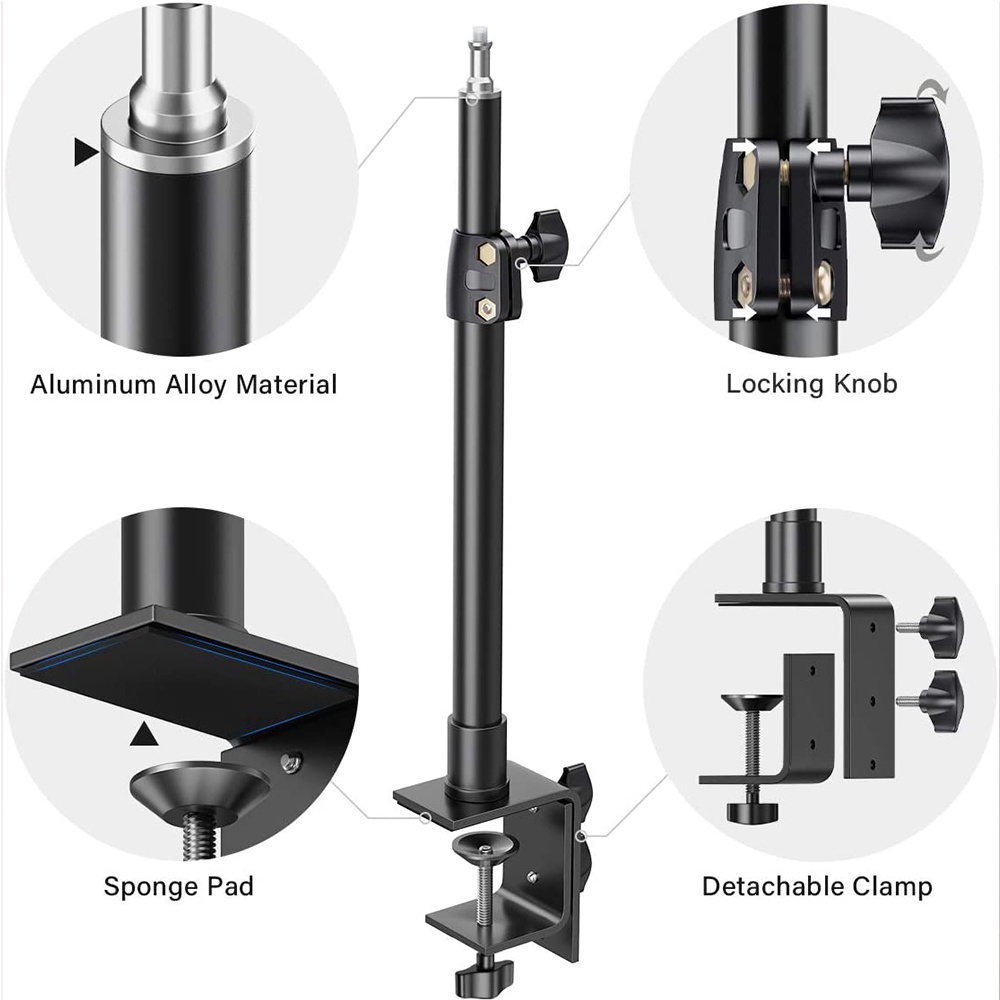 Aluminum Alloy Material

Locking Knob

Sponge Pad

Detachable Clamp