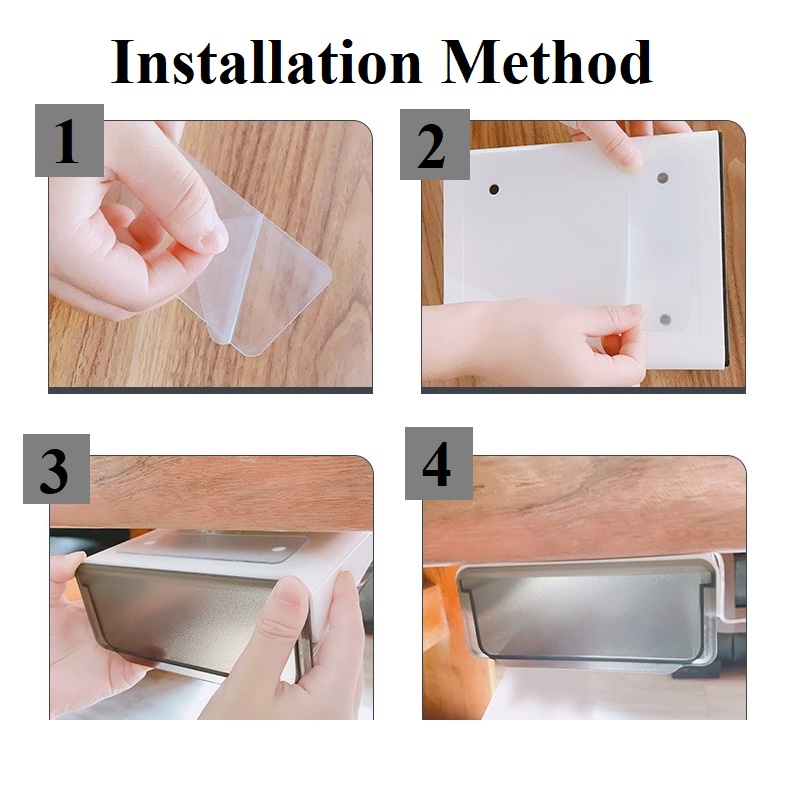 Installation Method

1

2

3

4