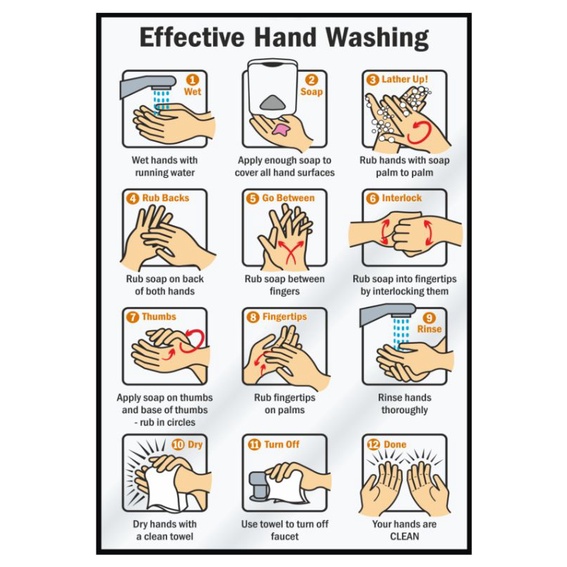 Effective Hand Washing

1 Wet

Wet hands with running water

2 Soap

Apply enough soap to cover all hand surfaces

3 Lather Up!

Rub hands with soap palm to palm

4 Rub Backs

Rub soap on back of both hands

5 Go Between

Rub soap between fingers

6 Interlock

Rub soap into fingertips by interlocking them

7 Thumbs

Apply soap on thumbs and base of thumbs - rub in circles

8 Fingertips

Rub fingertips on palms

9 Rinse

Rinse hands thoroughly

10 Dry

Dry hands with a clean towel

11 Turn Off

Use towel to turn off faucet

12 Done

Your hands are CLEAN