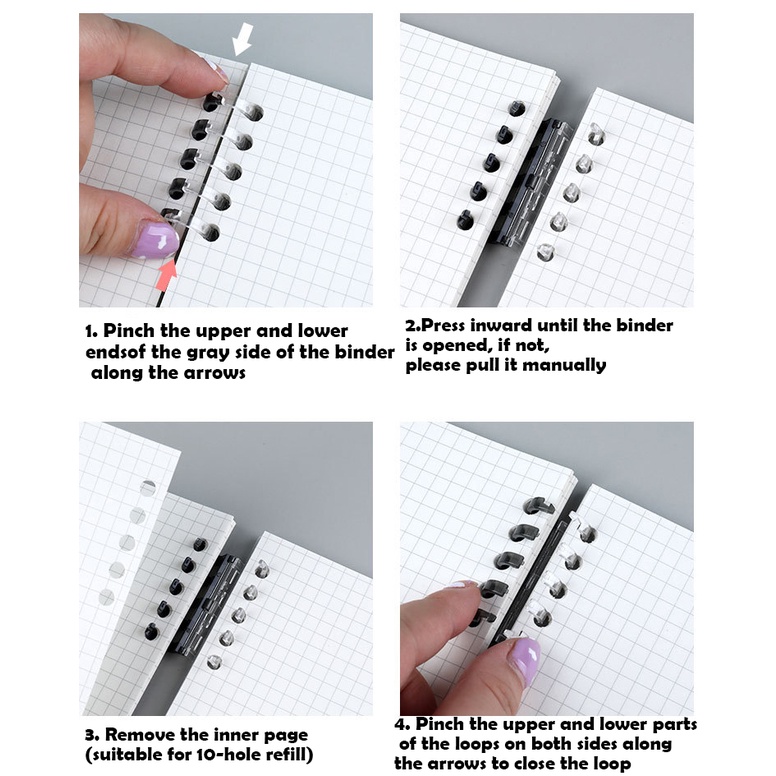 1. Pinch the upper and lower endsof the gray side of the binder along the arrows

2.Press inward until the binder is opened, if not, please pull it manually

3. Remove the inner page (suitable for 10-hole refill)

4. Pinch the upper and lower parts of the loops on both sides along the arrows to close the loop