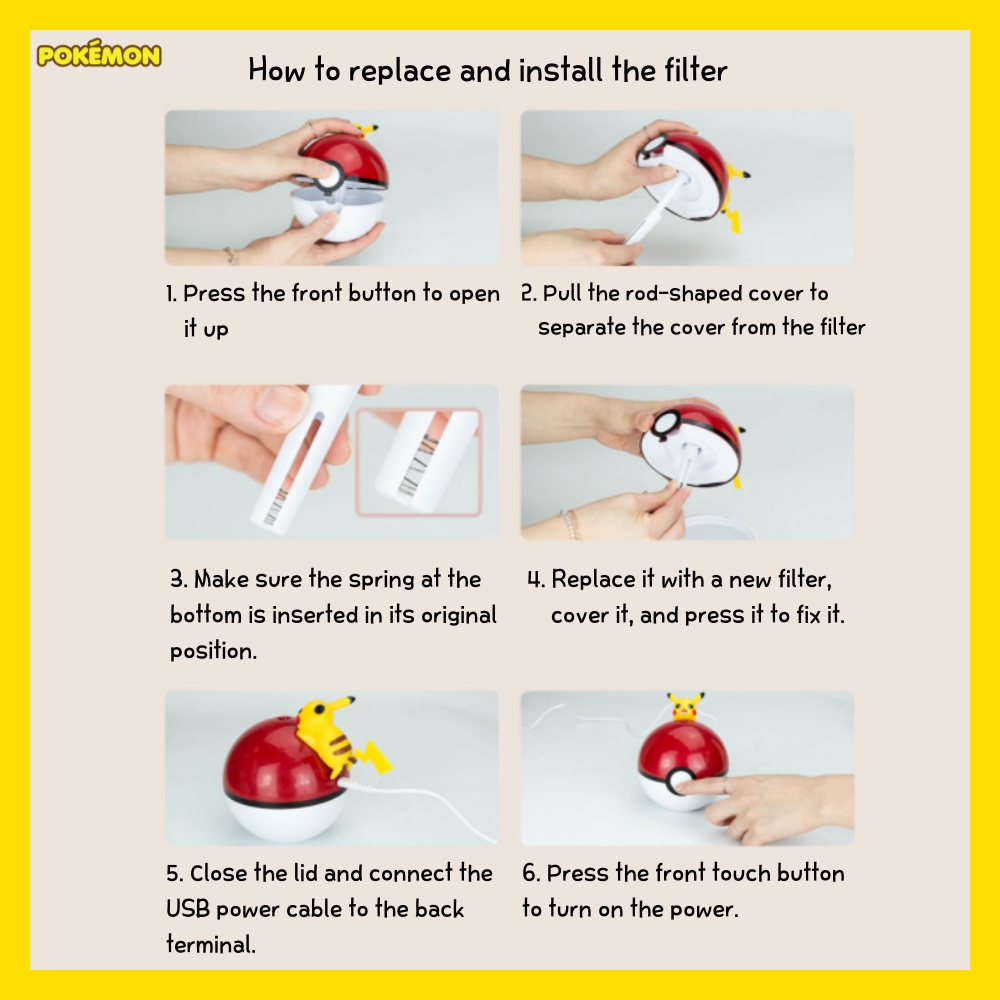 POKÉMON

How to replace and install the filter

1. Press the front button to open it up

2. Pull the rod-shaped cover to separate the cover from the filter

3. Make sure the spring at the bottom is inserted in its original position.

4. Replace it with a new filter, cover it, and press it to fix it.

5. Close the lid and connect the USB power cable to the back terminal.

6. Press the front touch button to turn on the power.