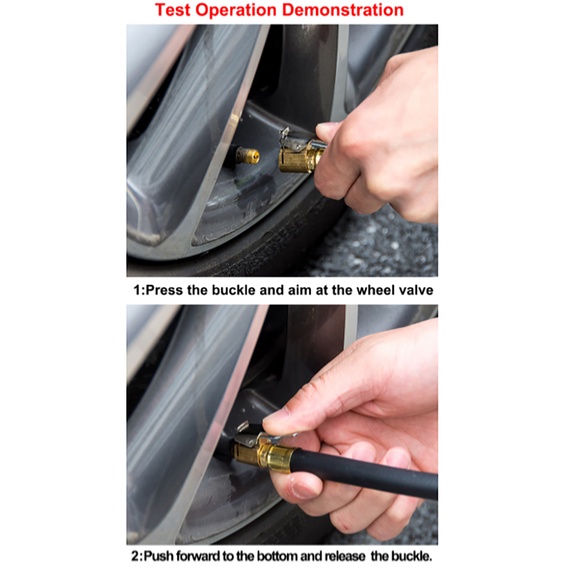 Test Operation Demonstration

1:Press the buckle and aim at the wheel valve

2:Push forward to the bottom and release the buckle.