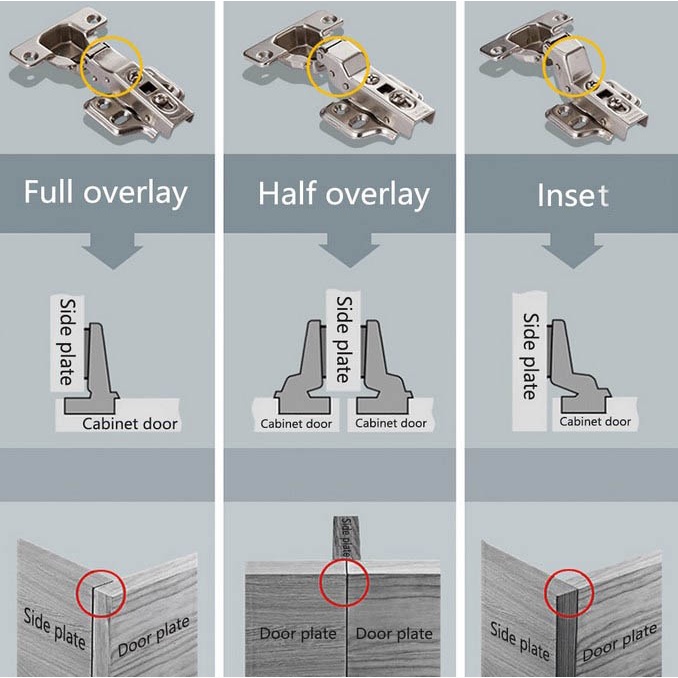 Full overlay

Side plate

Cabinet door

Side plate

Door plate

Half overlay

Side plate

Cabinet door

Cabinet door

Side plate

Door plate

Door plate

Inset

Side plate

Cabinet door

Side plate

Door plate