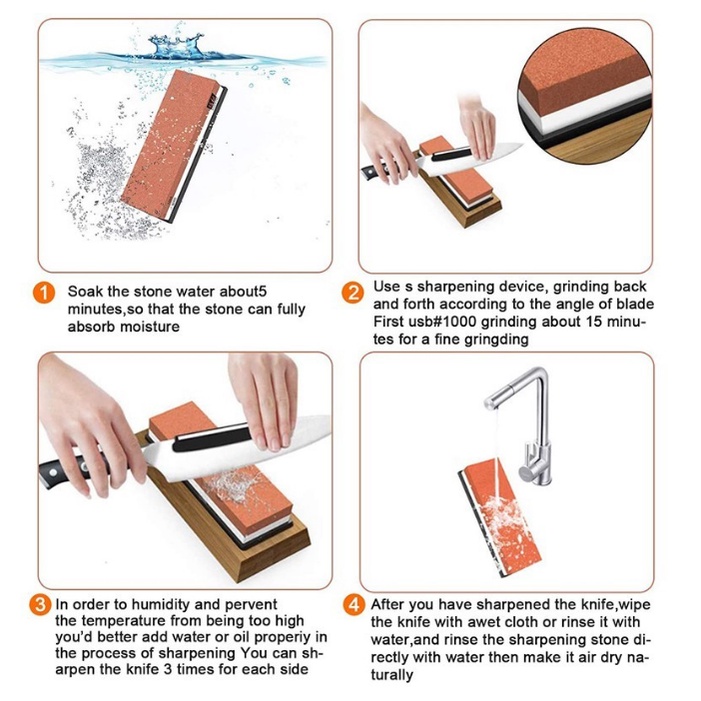 1 Soak the stone water about5 minutes,so that the stone can fully absorb moisture

2 Use s sharpening device, grinding back and forth according to the angle of blade First usb#1000 grinding about 15 minutes for a fine gringding

3 In order to humidity and pervent the temperature from being too high you'd better add water or oil properiy in the process of sharpening You can sharpen the knife 3 times for each side

4 After you have sharpened the knife,wipe the knife with awet cloth or rinse it with water,and rinse the sharpening stone directly with water then make it air dry naturally