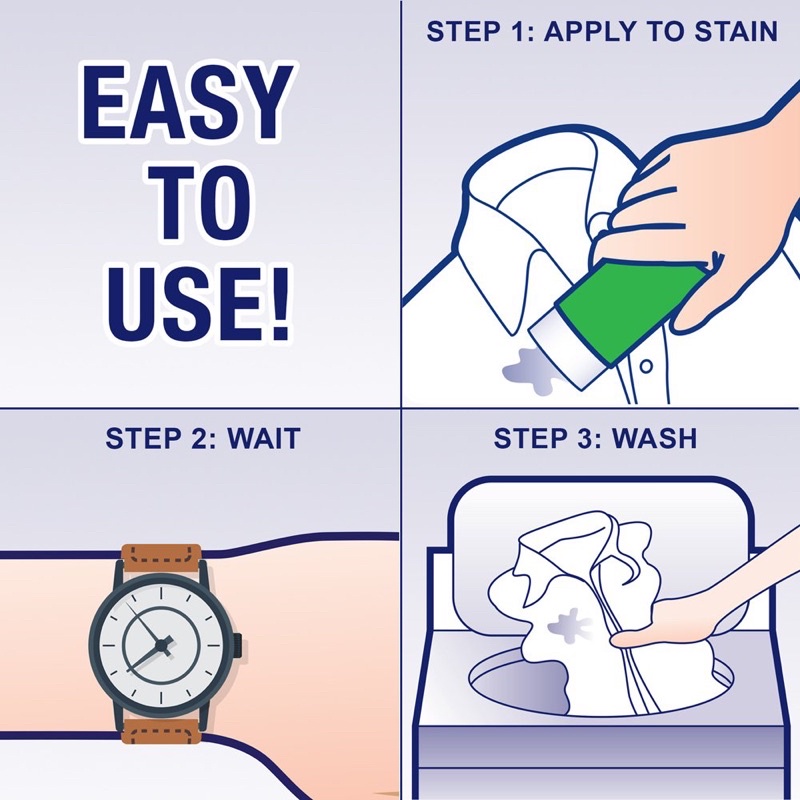 EASY TO USE!

STEP 1: APPLY TO STAIN

STEP 2: WAIT

STEP 3: WASH