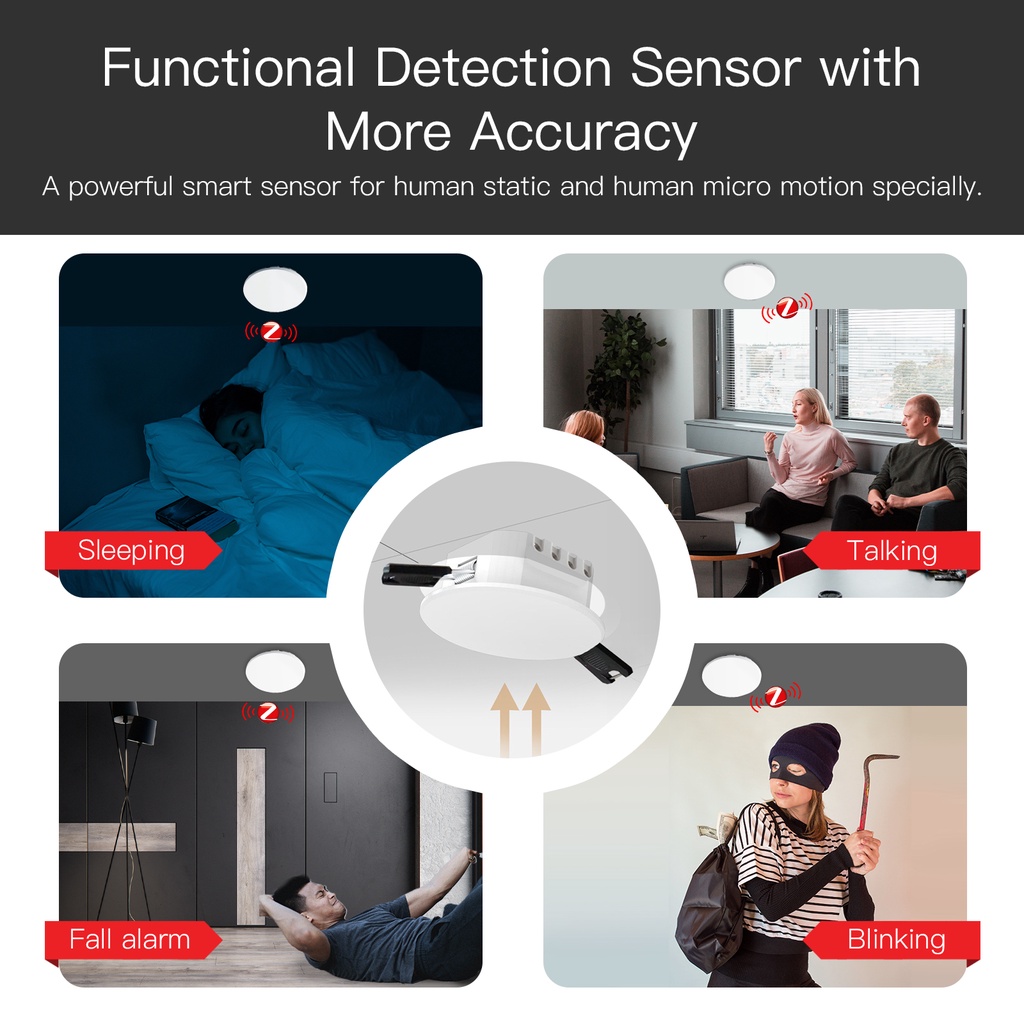 Functional Detection Sensor with More Accuracy

A powerful smart sensor for human static and human micro motion specially.

Sleeping

Talking

Fall alarm

Blinking