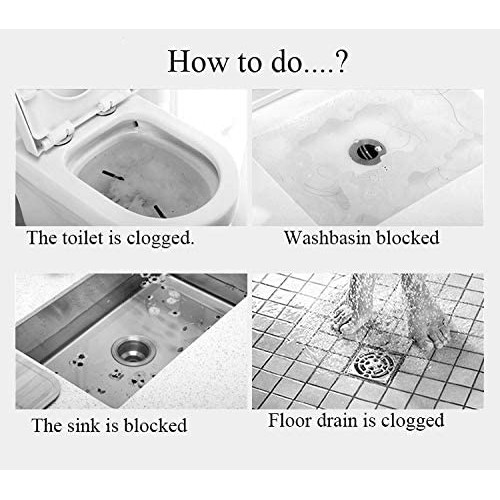 How to do....?

The toilet is clogged.

Washbasin blocked

The sink is blocked

Floor drain is clogged