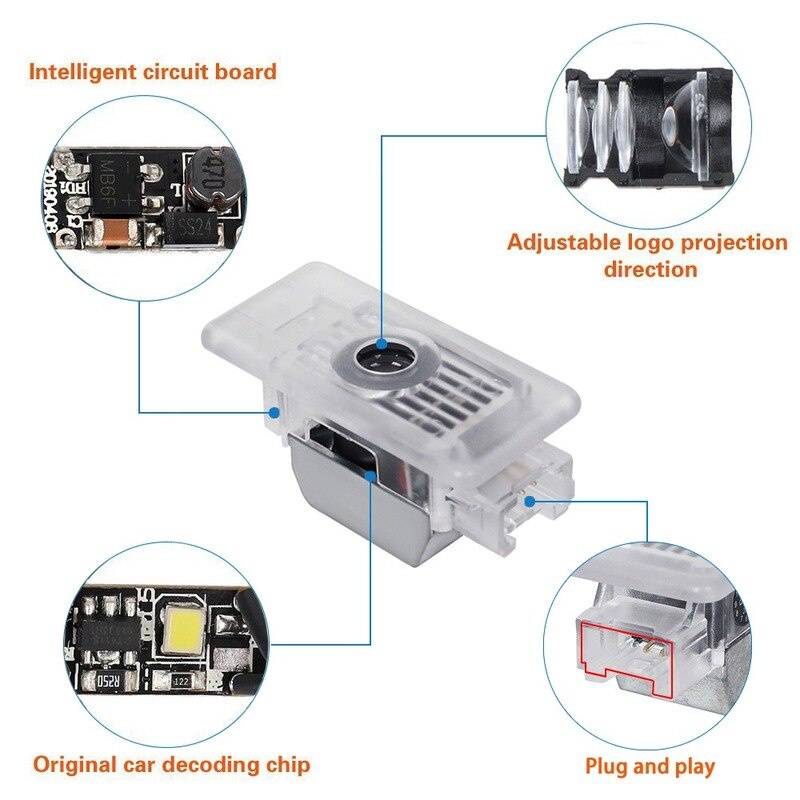 Intelligent circuit board

20190408

MB6F

470

SS24

Adjustable logo projection direction

R250

122

Original car decoding chip

Plug and play