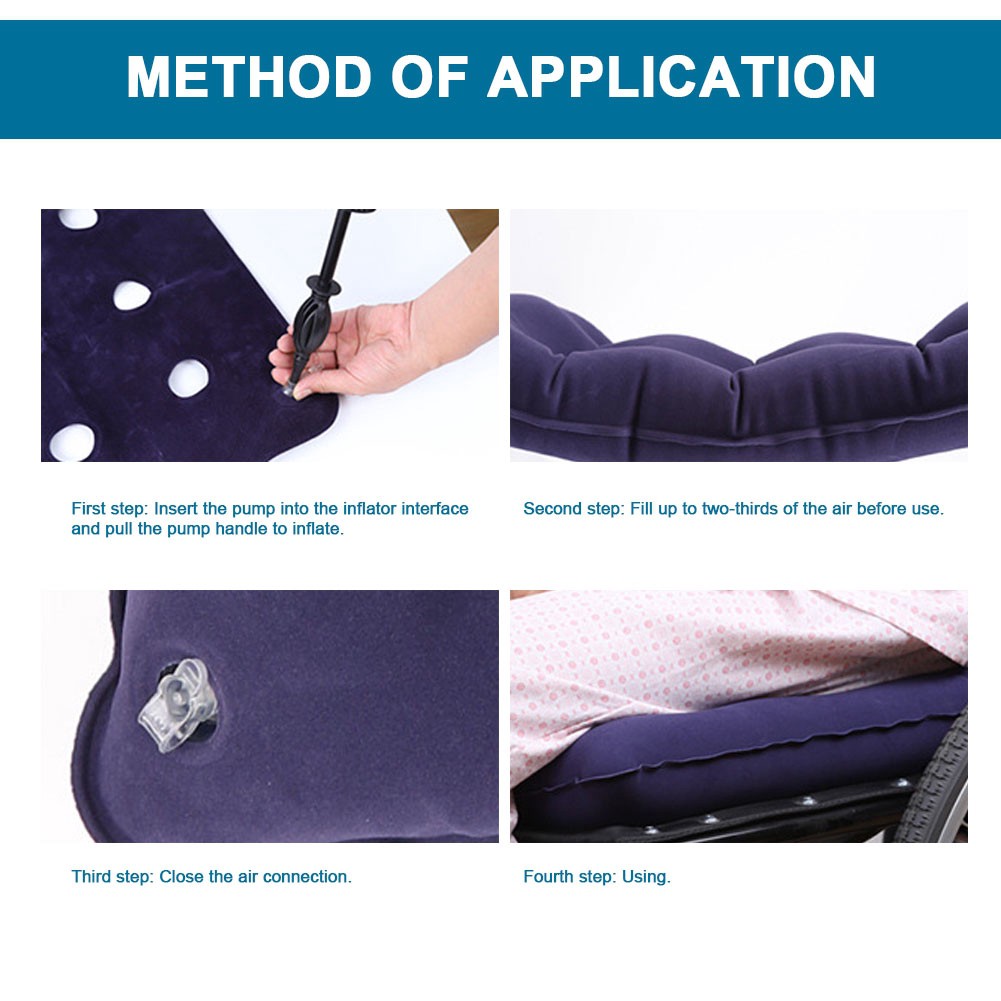 METHOD OF APPLICATION

First step: Insert the pump into the inflator interface and pull the pump handle to inflate.

Second step: Fill up to two-thirds of the air before use.

Third step: Close the air connection.

Fourth step: Using.