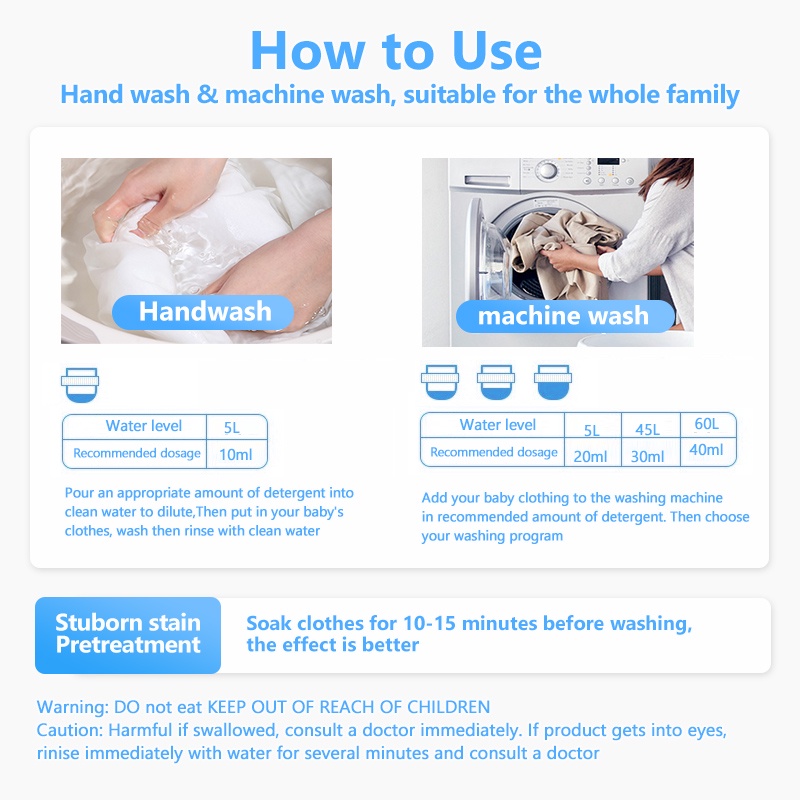 How to Use
Hand wash & machine wash, suitable for the whole family

Handwash

| Water level | 5L |
|---|---|
| Recommended dosage | 10ml |

Pour an appropriate amount of detergent into clean water to dilute,Then put in your baby's clothes, wash then rinse with clean water

machine wash

| Water level | 5L | 45L | 60L |
|---|---|---|---|
| Recommended dosage | 20ml | 30ml | 40ml |

Add your baby clothing to the washing machine in recommended amount of detergent. Then choose your washing program

Stuborn stain Pretreatment

Soak clothes for 10-15 minutes before washing, the effect is better

Warning: DO not eat KEEP OUT OF REACH OF CHILDREN
Caution: Harmful if swallowed, consult a doctor immediately. If product gets into eyes, rinise immediately with water for several minutes and consult a doctor