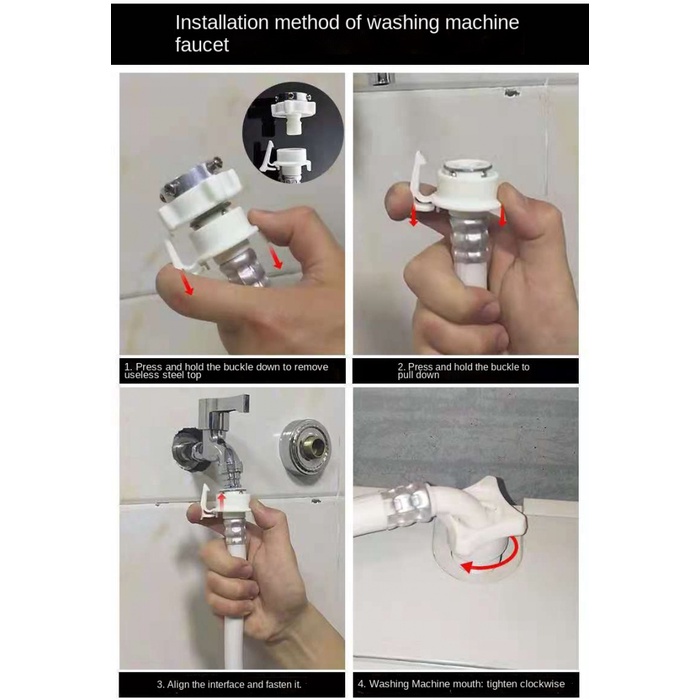 Installation method of washing machine faucet

1. Press and hold the buckle down to remove useless steel top

2. Press and hold the buckle to pull down

3. Align the interface and fasten it.

4. Washing Machine mouth: tighten clockwise