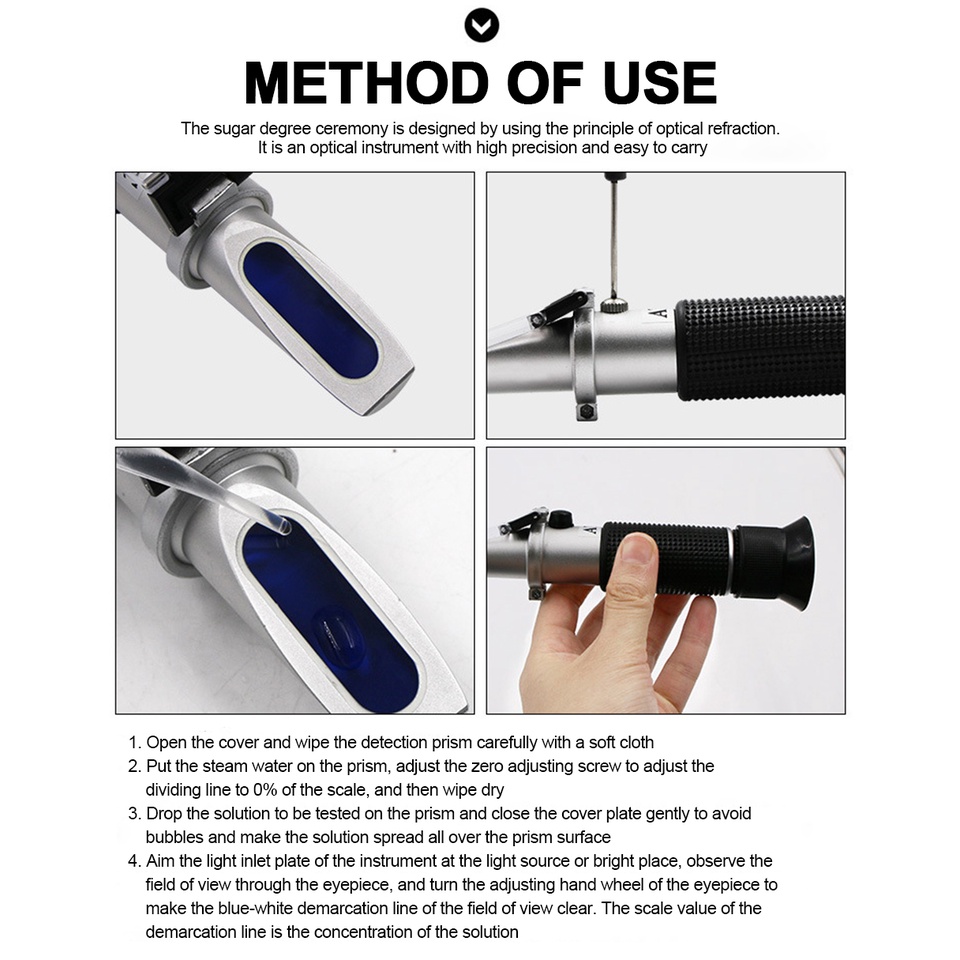 METHOD OF USE

The sugar degree ceremony is designed by using the principle of optical refraction. It is an optical instrument with high precision and easy to carry

1. Open the cover and wipe the detection prism carefully with a soft cloth
2. Put the steam water on the prism, adjust the zero adjusting screw to adjust the dividing line to 0% of the scale, and then wipe dry
3. Drop the solution to be tested on the prism and close the cover plate gently to avoid bubbles and make the solution spread all over the prism surface
4. Aim the light inlet plate of the instrument at the light source or bright place, observe the field of view through the eyepiece, and turn the adjusting hand wheel of the eyepiece to make the blue-white demarcation line of the field of view clear. The scale value of the demarcation line is the concentration of the solution