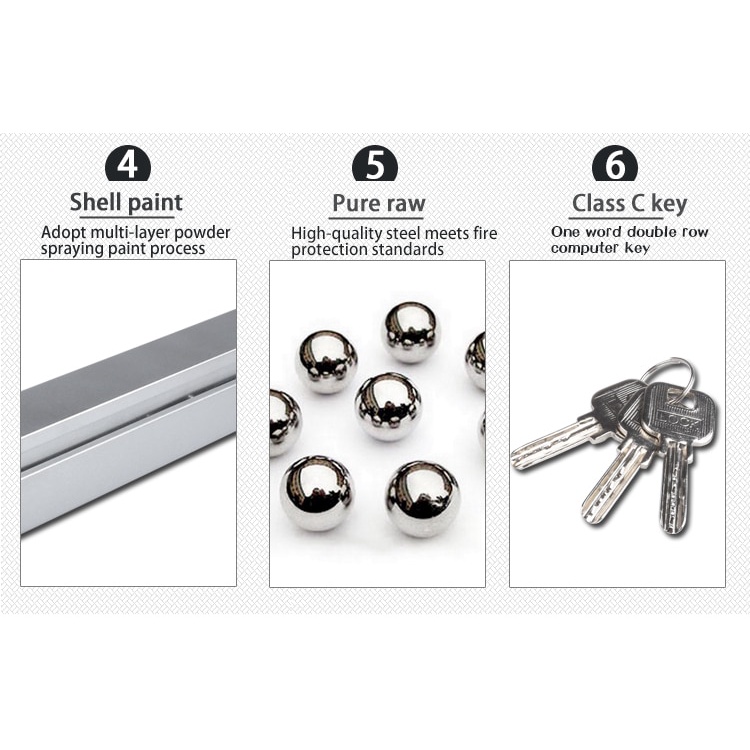 4
Shell paint
Adopt multi-layer powder spraying paint process

5
Pure raw
High-quality steel meets fire protection standards

6
Class C key
One word double row computer key

LOCK