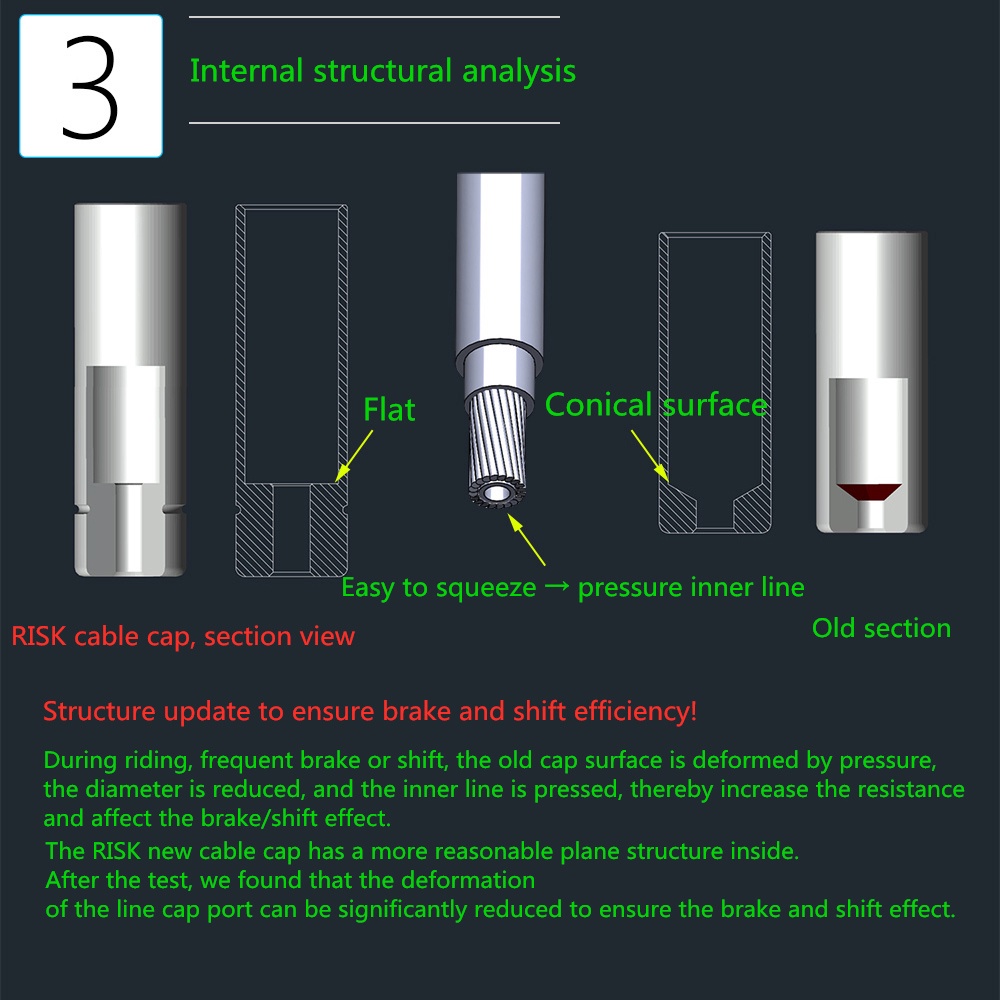 3

Internal structural analysis

Flat

Conical surface

Easy to squeeze → pressure inner line

RISK cable cap, section view

Old section

Structure update to ensure brake and shift efficiency!

During riding, frequent brake or shift, the old cap surface is deformed by pressure, the diameter is reduced, and the inner line is pressed, thereby increase the resistance and affect the brake/shift effect.

The RISK new cable cap has a more reasonable plane structure inside.
After the test, we found that the deformation
of the line cap port can be significantly reduced to ensure the brake and shift effect.