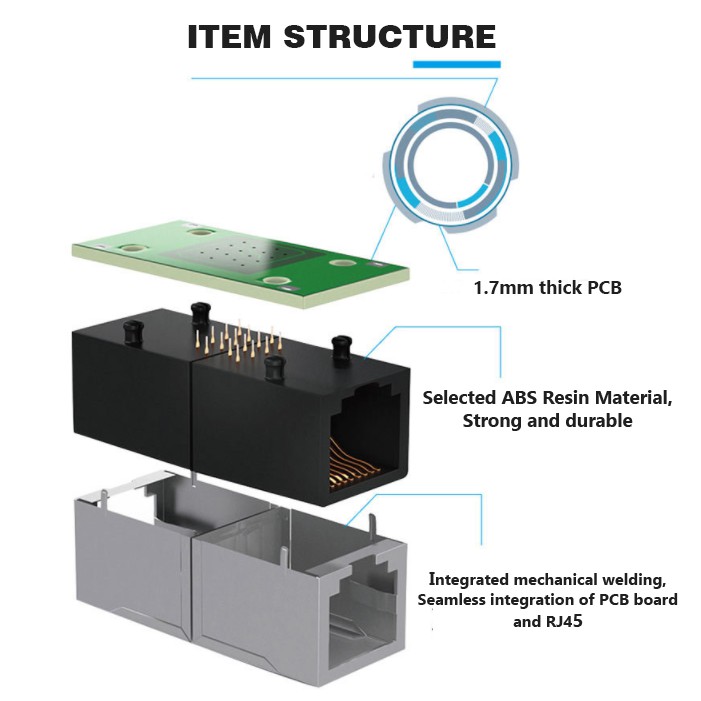 ITEM STRUCTURE

1.7mm thick PCB

Selected ABS Resin Material, Strong and durable

Integrated mechanical welding, Seamless integration of PCB board and RJ45