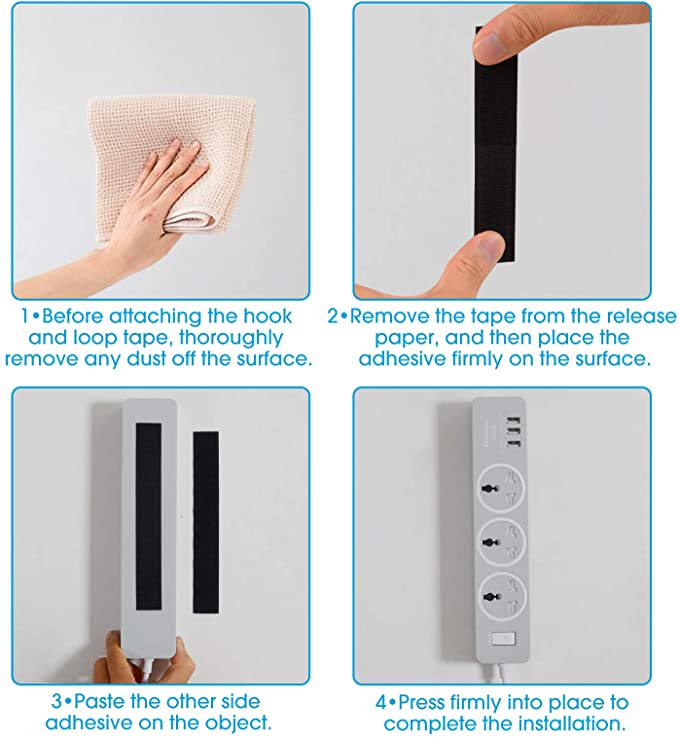 1•Before attaching the hook and loop tape, thoroughly remove any dust off the surface.

2•Remove the tape from the release paper, and then place the adhesive firmly on the surface.

3•Paste the other side adhesive on the object.

4•Press firmly into place to complete the installation.