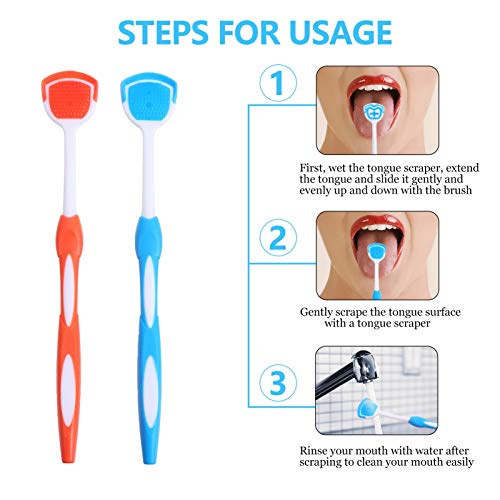 STEPS FOR USAGE

1

First, wet the tongue scraper, extend the tongue and slide it gently and evenly up and down with the brush

2

Gently scrape the tongue surface with a tongue scraper

3

Rinse your mouth with water after scraping to clean your mouth easily