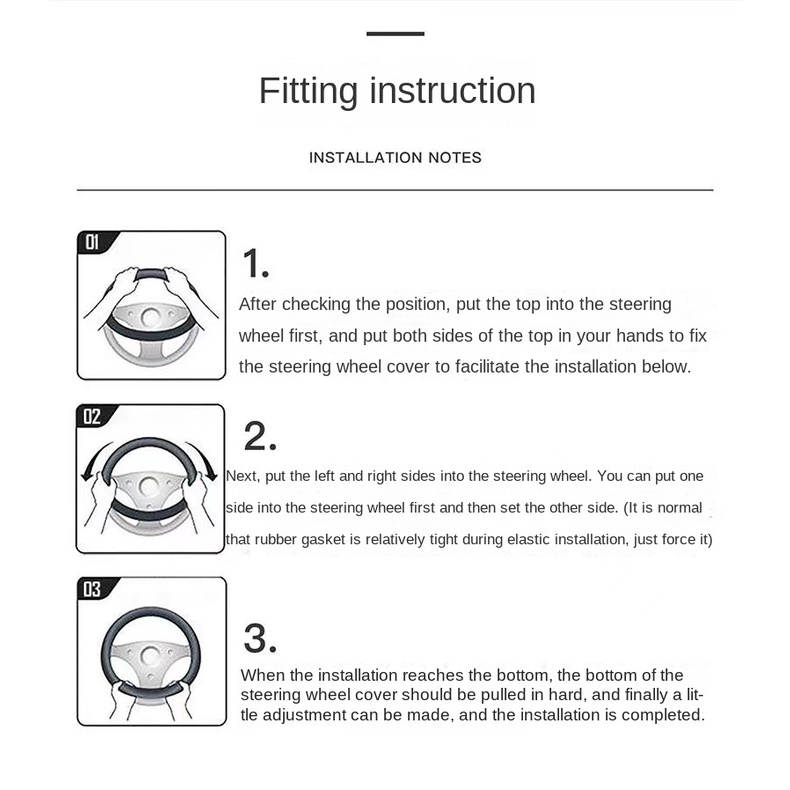 Fitting instruction

INSTALLATION NOTES

01

1.

After checking the position, put the top into the steering wheel first, and put both sides of the top in your hands to fix the steering wheel cover to facilitate the installation below.

02

2.

Next, put the left and right sides into the steering wheel. You can put one side into the steering wheel first and then set the other side. (It is normal that rubber gasket is relatively tight during elastic installation, just force it)

03

3.

When the installation reaches the bottom, the bottom of the steering wheel cover should be pulled in hard, and finally a little adjustment can be made, and the installation is completed.