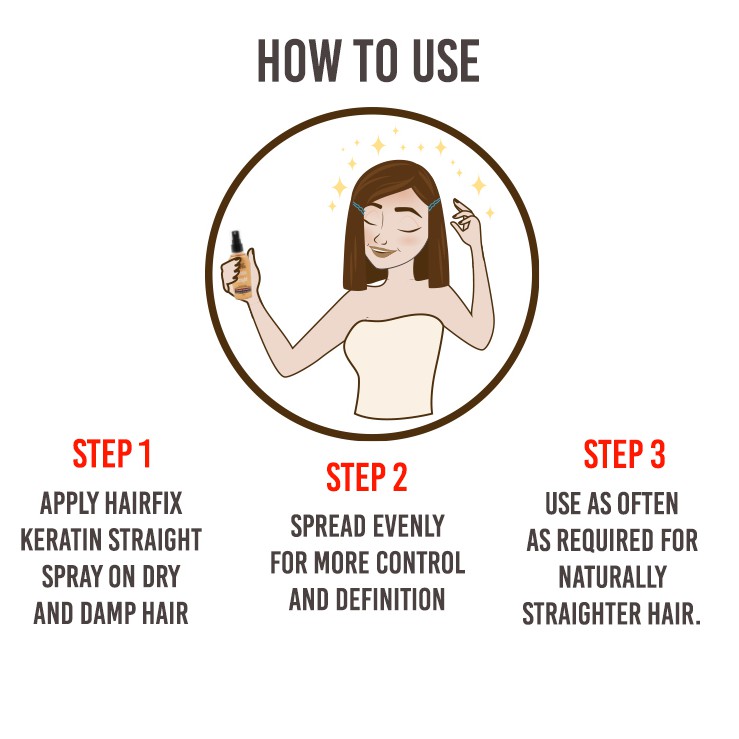 HOW TO USE

STEP 1
APPLY HAIRFIX KERATIN STRAIGHT SPRAY ON DRY AND DAMP HAIR

STEP 2
SPREAD EVENLY FOR MORE CONTROL AND DEFINITION

STEP 3
USE AS OFTEN AS REQUIRED FOR NATURALLY STRAIGHTER HAIR.