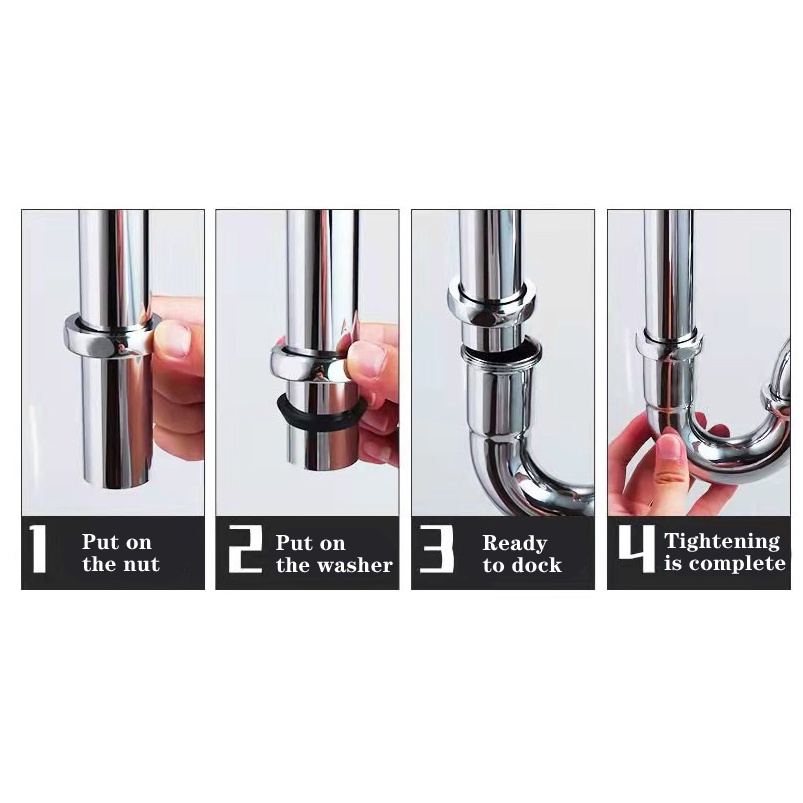 1 Put on the nut

2 Put on the washer

3 Ready to dock

4 Tightening is complete