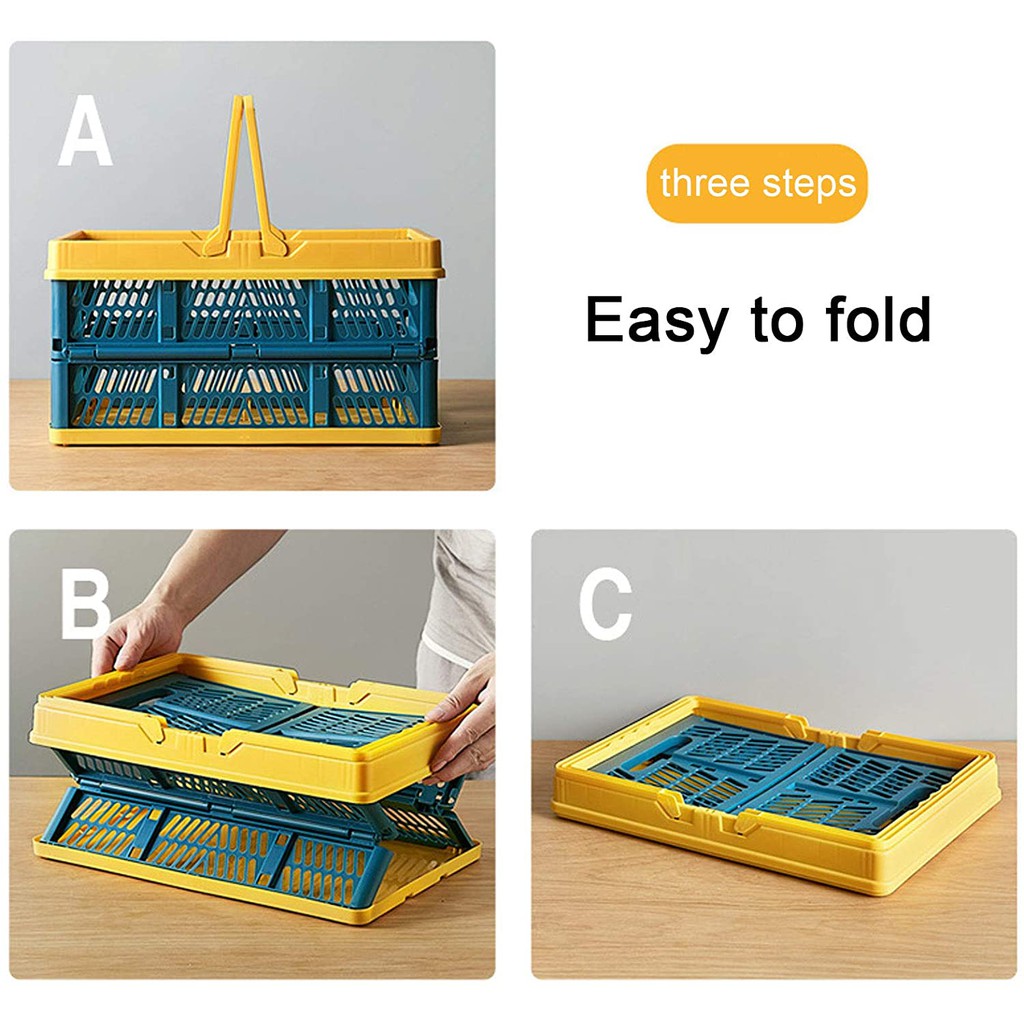 A

three steps

Easy to fold

B

C