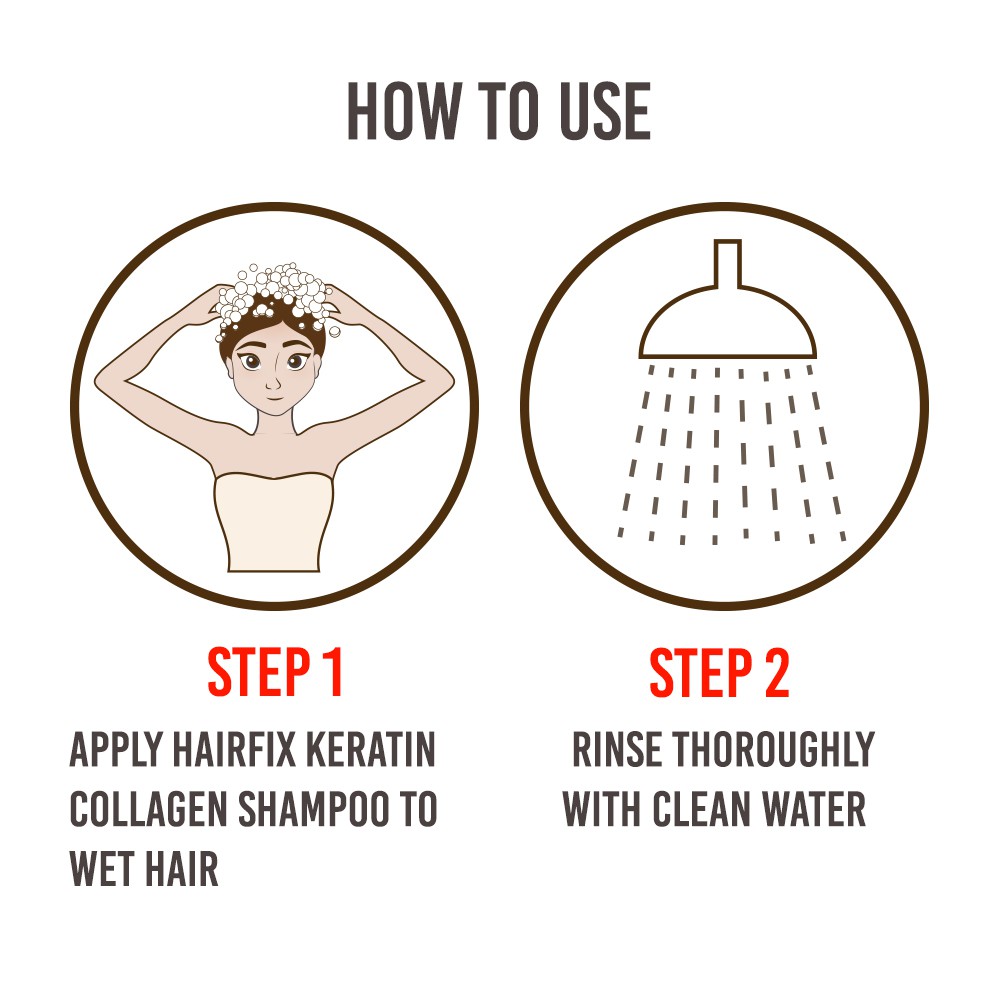 HOW TO USE

STEP 1

APPLY HAIRFIX KERATIN COLLAGEN SHAMPOO TO WET HAIR

STEP 2

RINSE THOROUGHLY WITH CLEAN WATER