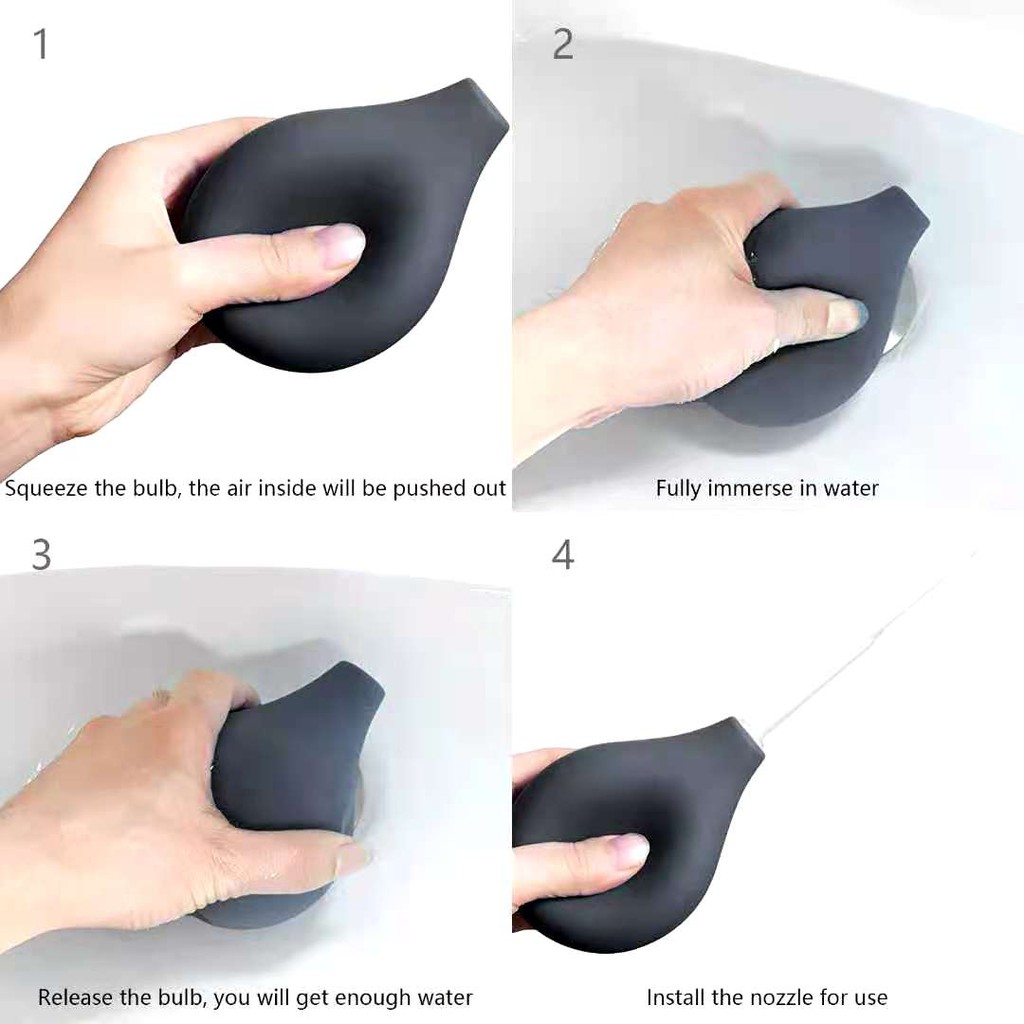 1

Squeeze the bulb, the air inside will be pushed out

2

Fully immerse in water

3

Release the bulb, you will get enough water

4

Install the nozzle for use