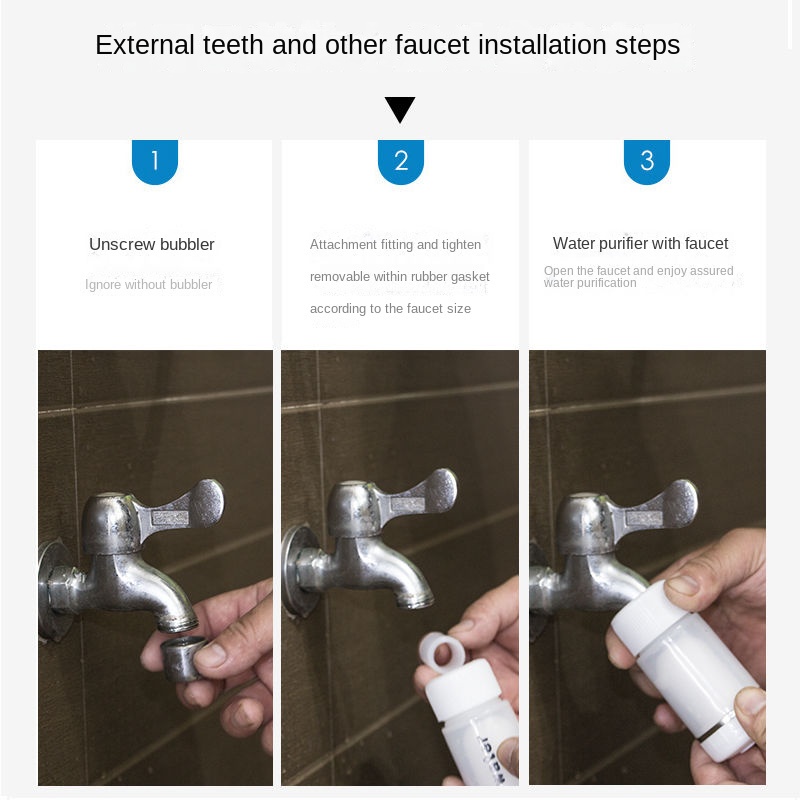 External teeth and other faucet installation steps

1

Unscrew bubbler

Ignore without bubbler

2

Attachment fitting and tighten removable within rubber gasket according to the faucet size

3

Water purifier with faucet

Open the faucet and enjoy assured water purification