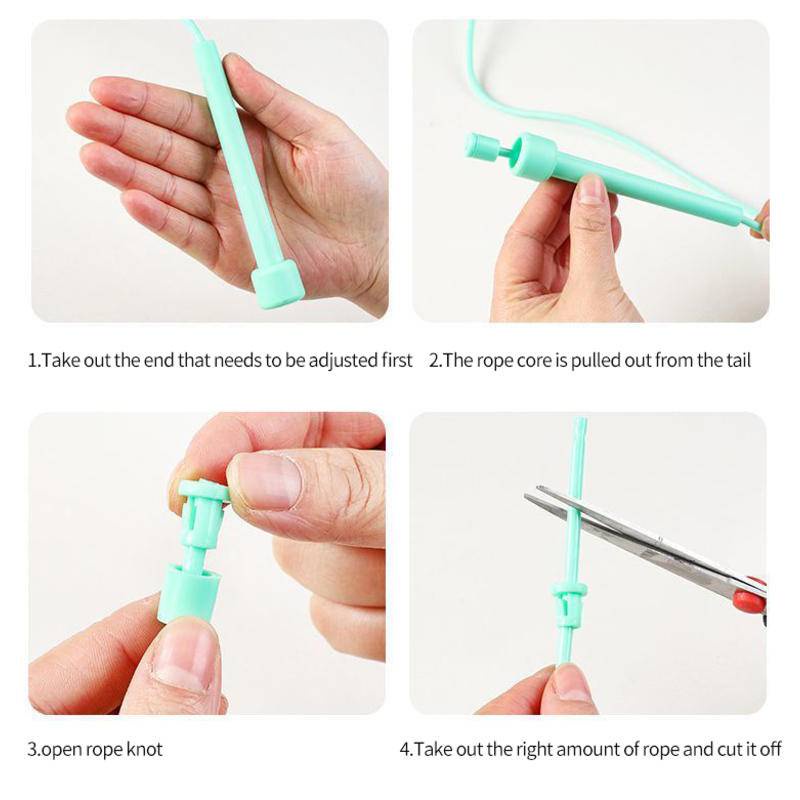 1.Take out the end that needs to be adjusted first

2.The rope core is pulled out from the tail

3.open rope knot

4.Take out the right amount of rope and cut it off