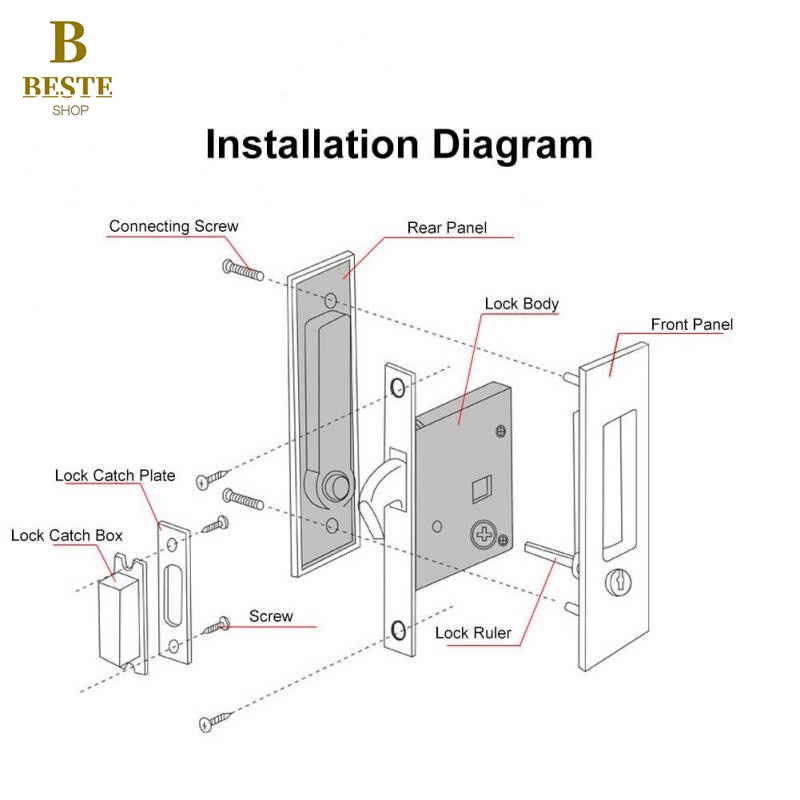 B
BESTE
SHOP

Installation Diagram

Connecting Screw

Rear Panel

Lock Body

Front Panel

Lock Catch Plate

Lock Catch Box

Screw

Lock Ruler