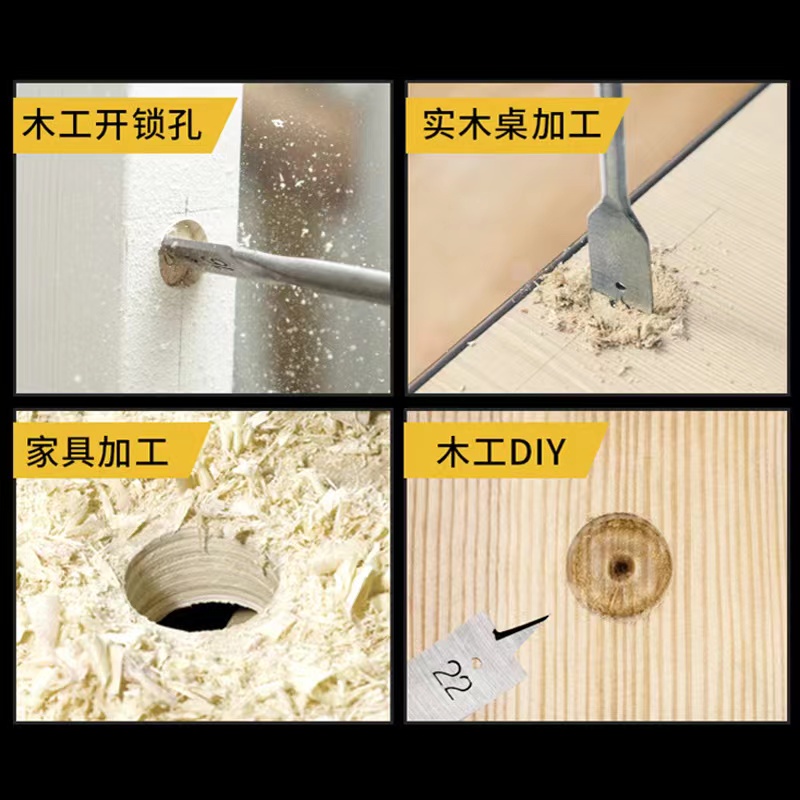 木工开锁孔

实木桌加工

家具加工

木工DIY

22