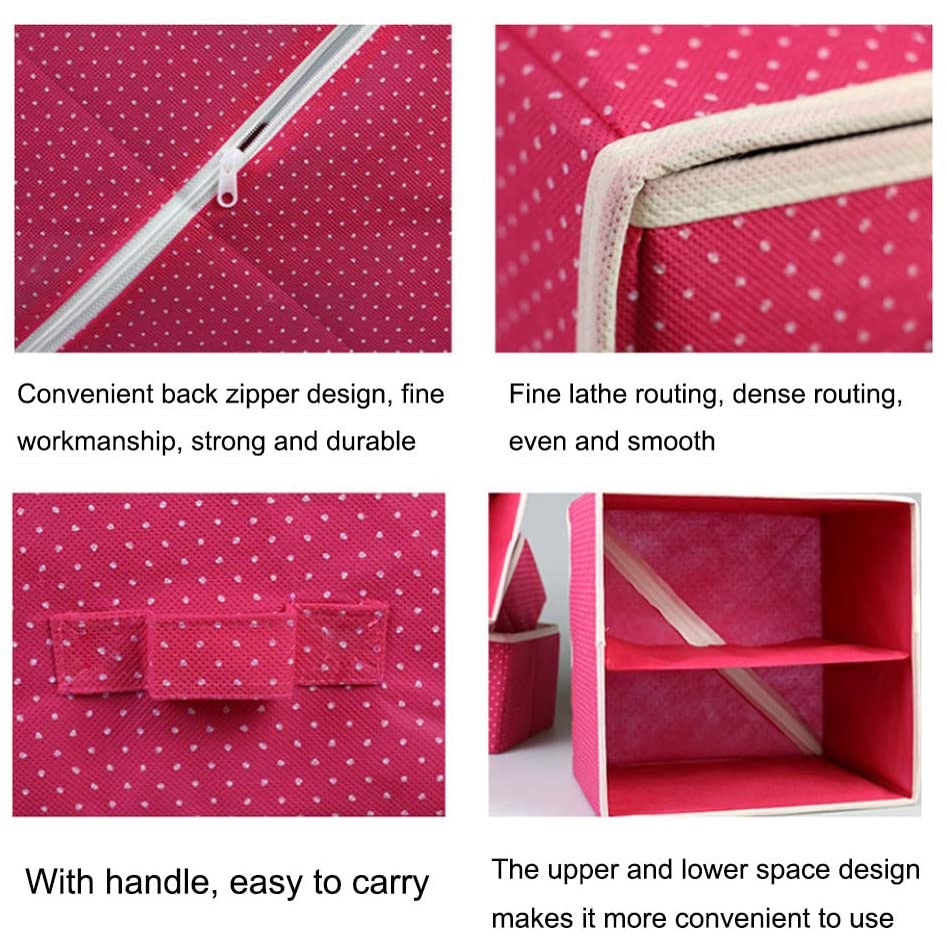 Convenient back zipper design, fine workmanship, strong and durable

Fine lathe routing, dense routing, even and smooth

With handle, easy to carry

The upper and lower space design makes it more convenient to use