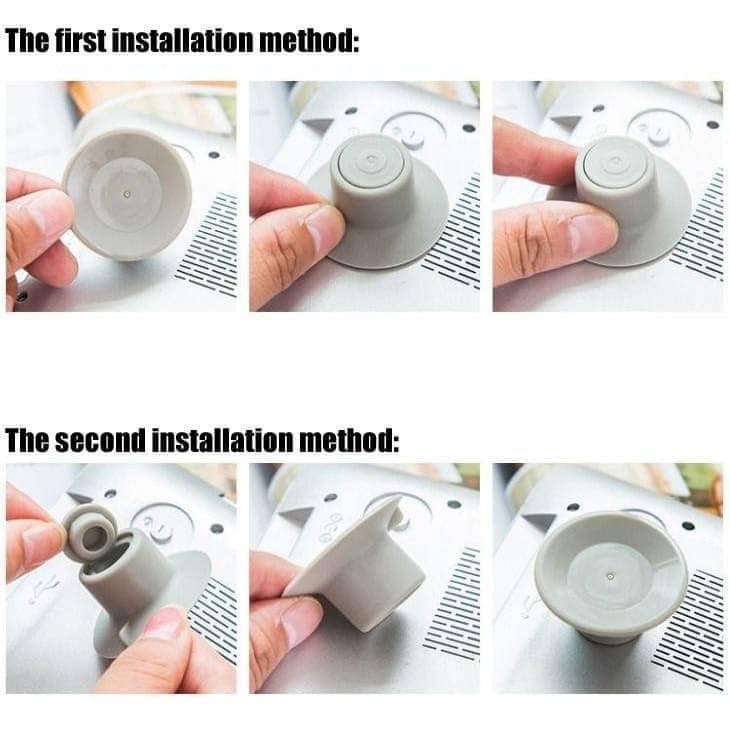 The first installation method:

The second installation method: