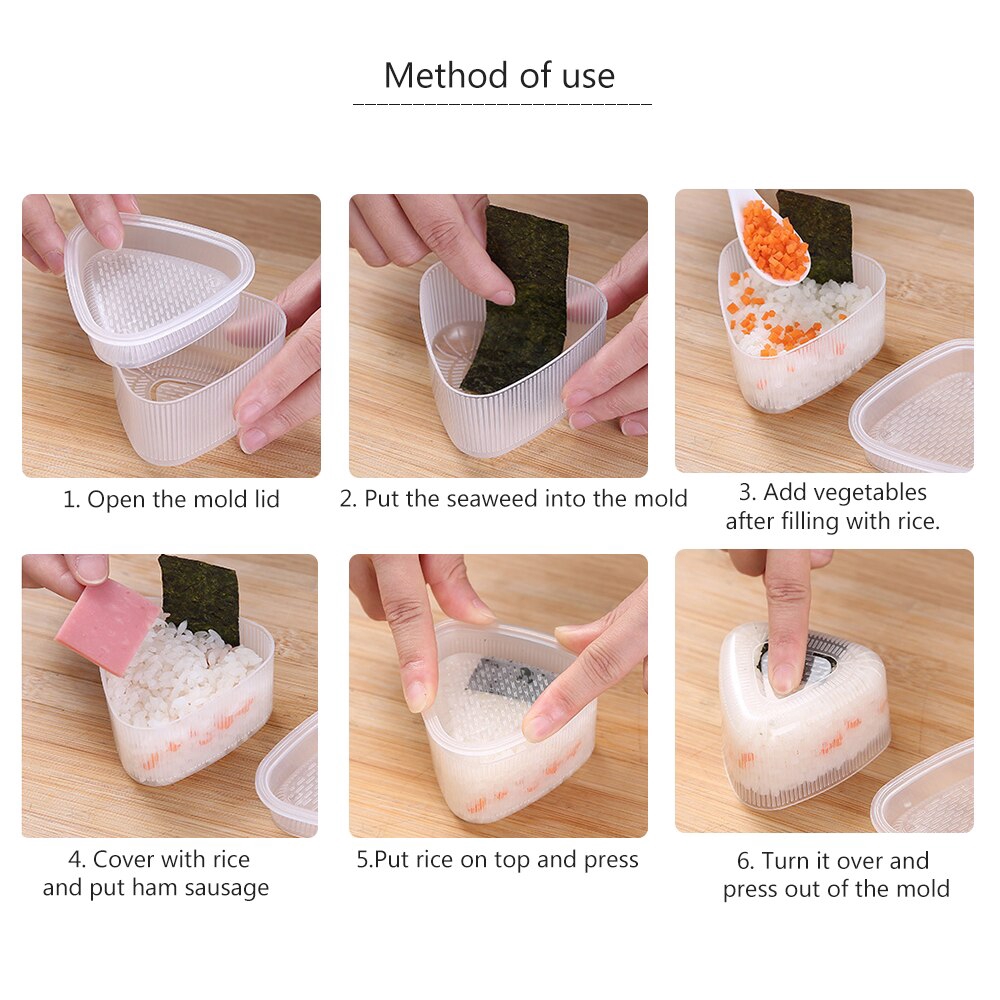 Method of use

1. Open the mold lid

2. Put the seaweed into the mold

3. Add vegetables after filling with rice.

4. Cover with rice and put ham sausage

5.Put rice on top and press

6. Turn it over and press out of the mold