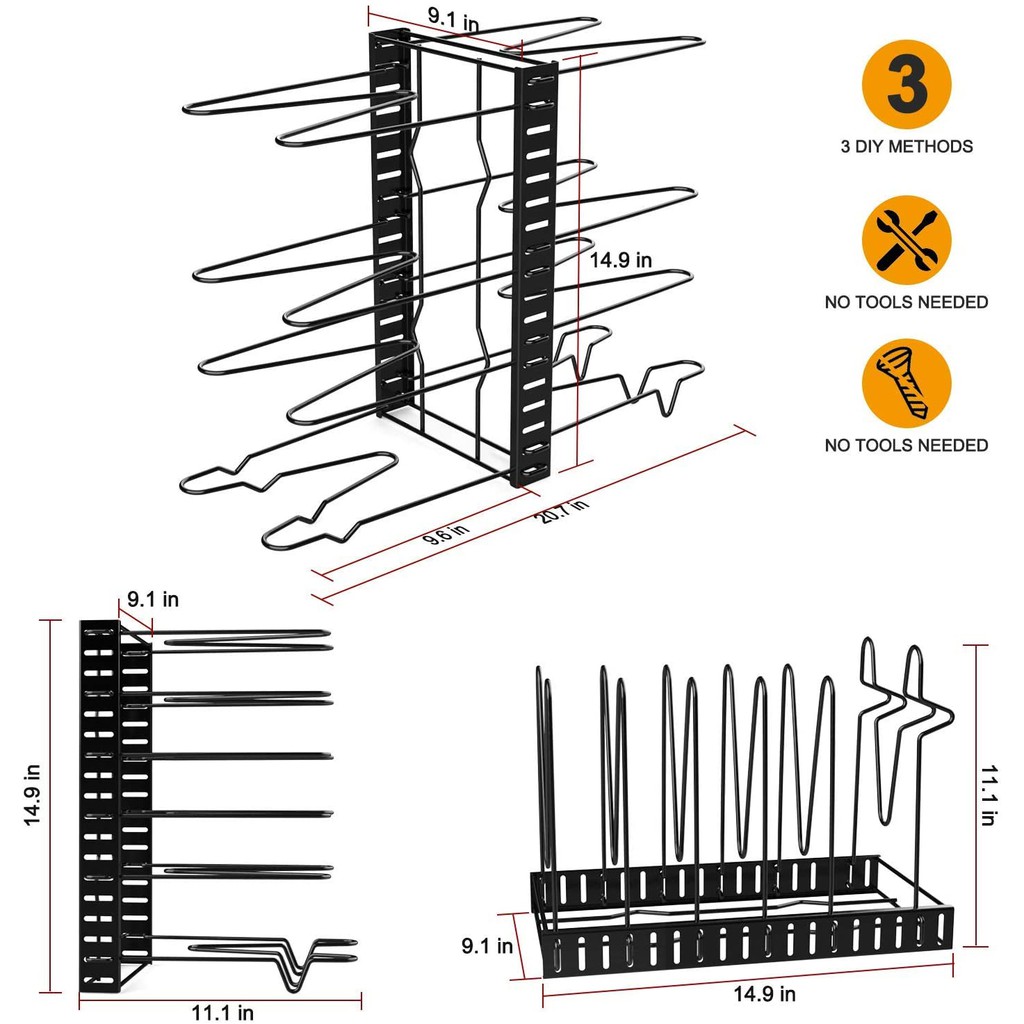 9.1 in
14.9 in
9.6 in
20.7 in

3
3 DIY METHODS

NO TOOLS NEEDED

NO TOOLS NEEDED

9.1 in
14.9 in
11.1 in

11.1 in
9.1 in
14.9 in