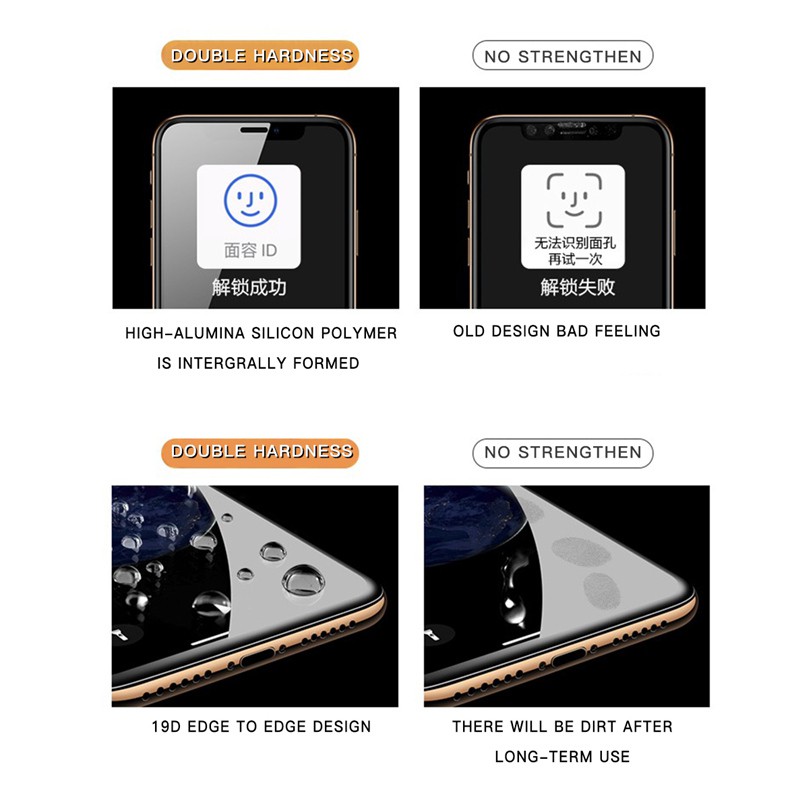 DOUBLE HARDNESS

面容 ID

解锁成功

HIGH-ALUMINA SILICON POLYMER IS INTERGRALLY FORMED

NO STRENGTHEN

无法识别面孔
再试一次

解锁失败

OLD DESIGN BAD FEELING

DOUBLE HARDNESS

19D EDGE TO EDGE DESIGN

NO STRENGTHEN

THERE WILL BE DIRT AFTER LONG-TERM USE