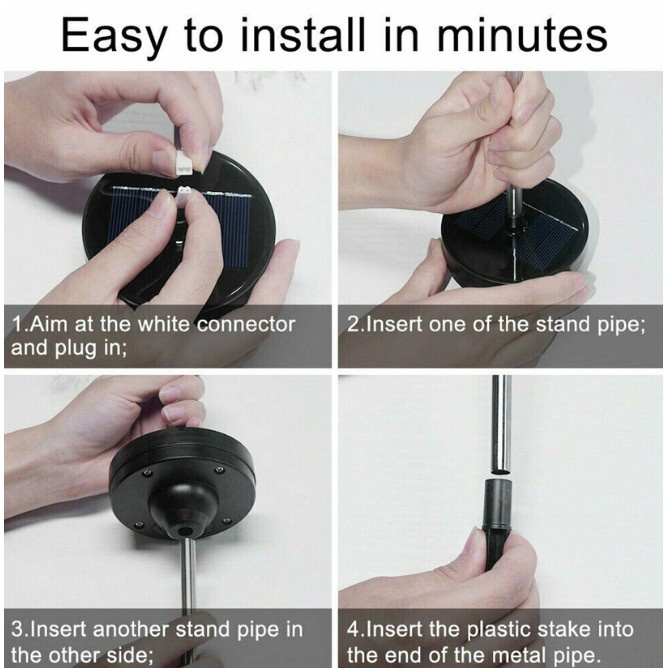 Easy to install in minutes

1.Aim at the white connector and plug in;

2.Insert one of the stand pipe;

3.Insert another stand pipe in the other side;

4.Insert the plastic stake into the end of the metal pipe.