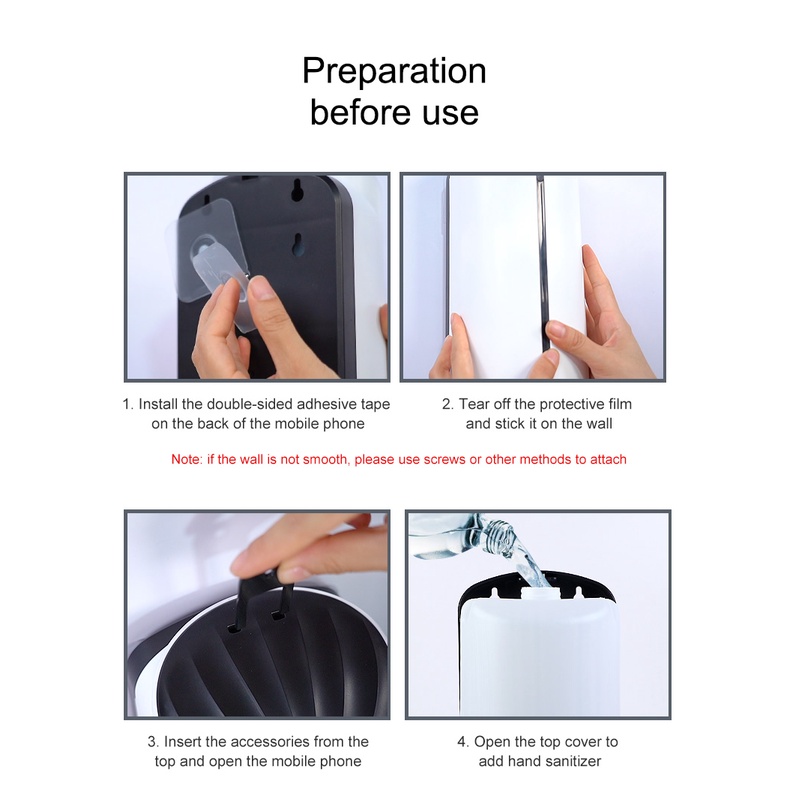 Preparation before use

1. Install the double-sided adhesive tape on the back of the mobile phone

2. Tear off the protective film and stick it on the wall

Note: if the wall is not smooth, please use screws or other methods to attach

3. Insert the accessories from the top and open the mobile phone

4. Open the top cover to add hand sanitizer