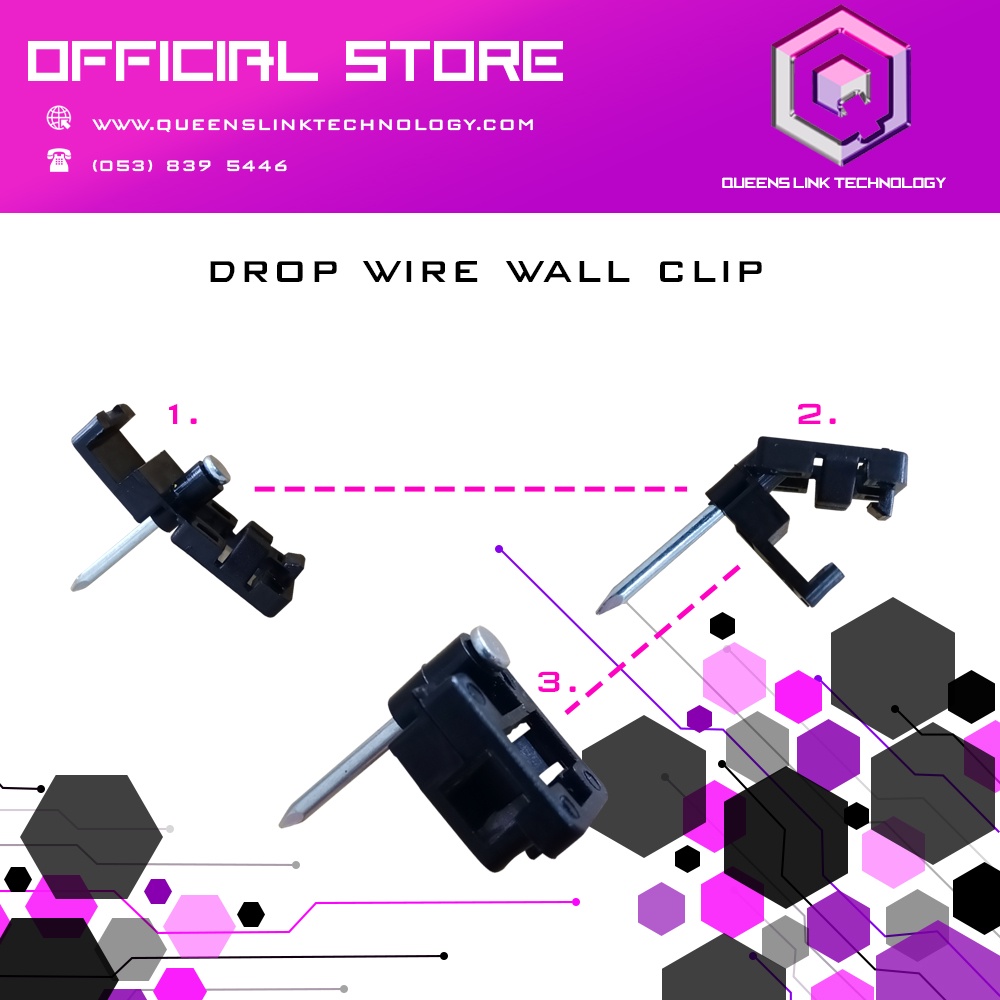 OFFICIAL STORE

WWW.QUEENSLINKTECHNOLOGY.COM

(053) 839 5446

QUEENS LINK TECHNOLOGY

DROP WIRE WALL CLIP

1.

2.

3.