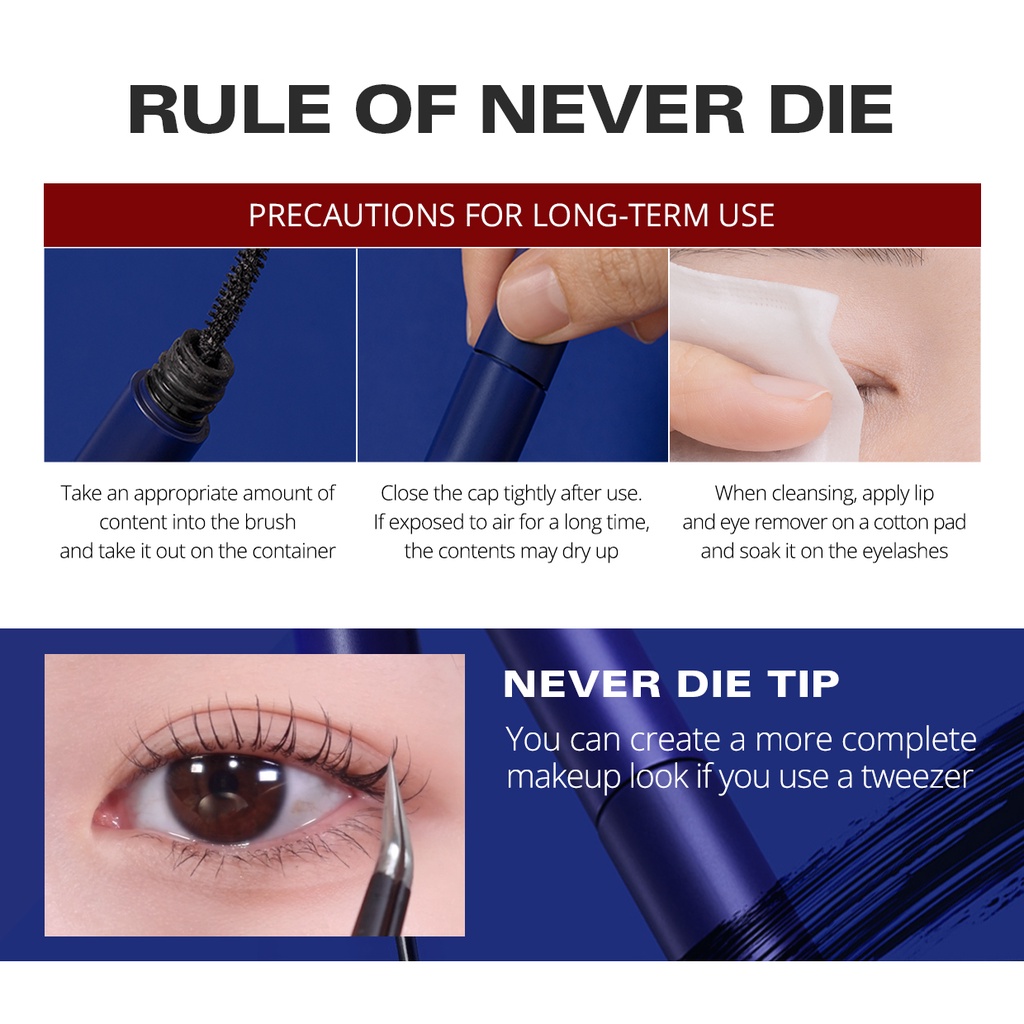 RULE OF NEVER DIE

PRECAUTIONS FOR LONG-TERM USE

Take an appropriate amount of content into the brush and take it out on the container

Close the cap tightly after use. If exposed to air for a long time, the contents may dry up

When cleansing, apply lip and eye remover on a cotton pad and soak it on the eyelashes

NEVER DIE TIP

You can create a more complete makeup look if you use a tweezer