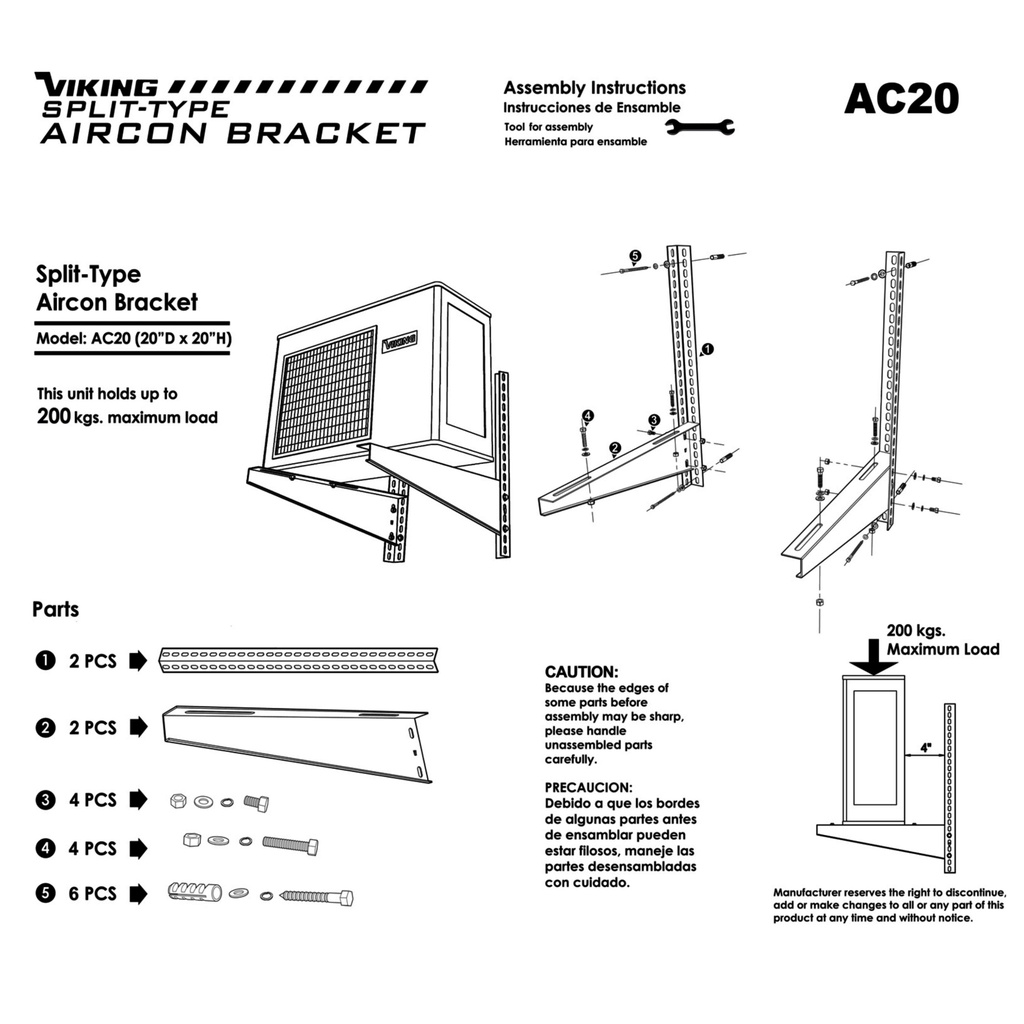 VIKING
SPLIT-TYPE
AIRCON BRACKET

Assembly Instructions
Instrucciones de Ensamble
Tool for assembly
Herramienta para ensamble

AC20

Split-Type
Aircon Bracket

Model: AC20 (20"D x 20"H)

This unit holds up to
200 kgs. maximum load

VIKING

5
1
4
3
2

Parts

1 2 PCS
2 2 PCS
3 4 PCS
4 4 PCS
5 6 PCS

CAUTION:
Because the edges of some parts before assembly may be sharp, please handle unassembled parts carefully.

PRECAUCION:
Debido a que los bordes de algunas partes antes de ensamblar pueden estar filosos, maneje las partes desensambladas con cuidado.

200 kgs.
Maximum Load

4"

Manufacturer reserves the right to discontinue, add or make changes to all or any part of this product at any time and without notice.