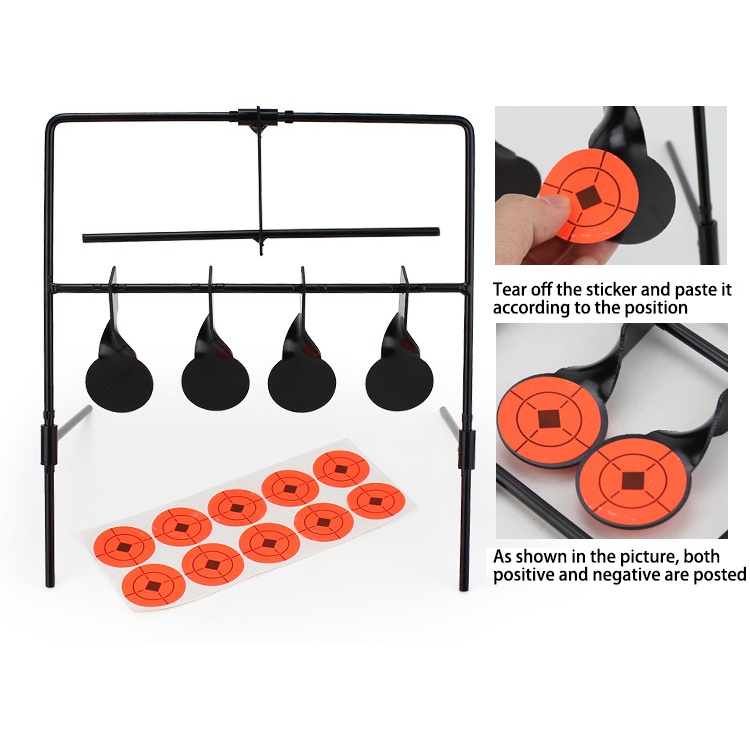 Tear off the sticker and paste it according to the position

As shown in the picture, both positive and negative are posted