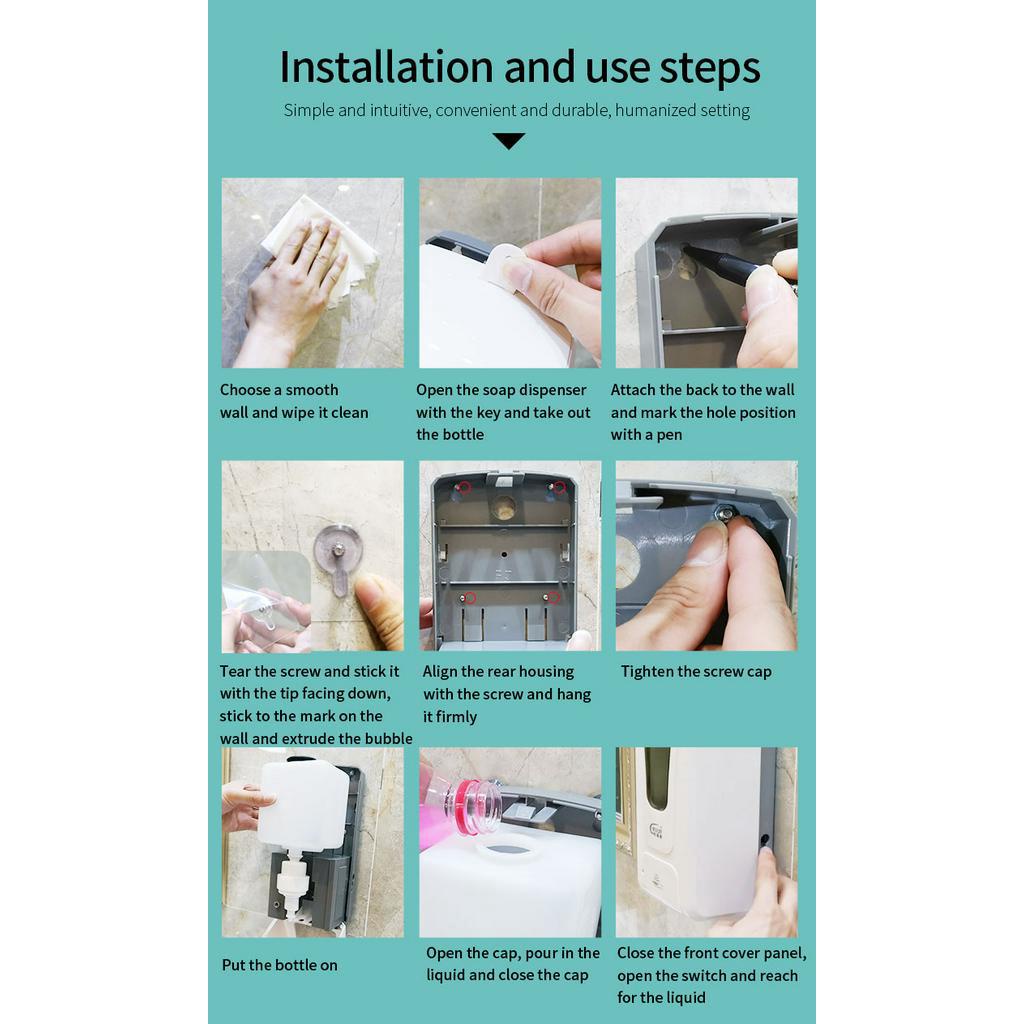 Installation and use steps

Simple and intuitive, convenient and durable, humanized setting

Choose a smooth wall and wipe it clean

Open the soap dispenser with the key and take out the bottle

Attach the back to the wall and mark the hole position with a pen

Tear the screw and stick it with the tip facing down, stick to the mark on the wall and extrude the bubble

Align the rear housing with the screw and hang it firmly

Tighten the screw cap

Put the bottle on

Open the cap, pour in the liquid and close the cap

Close the front cover panel, open the switch and reach for the liquid