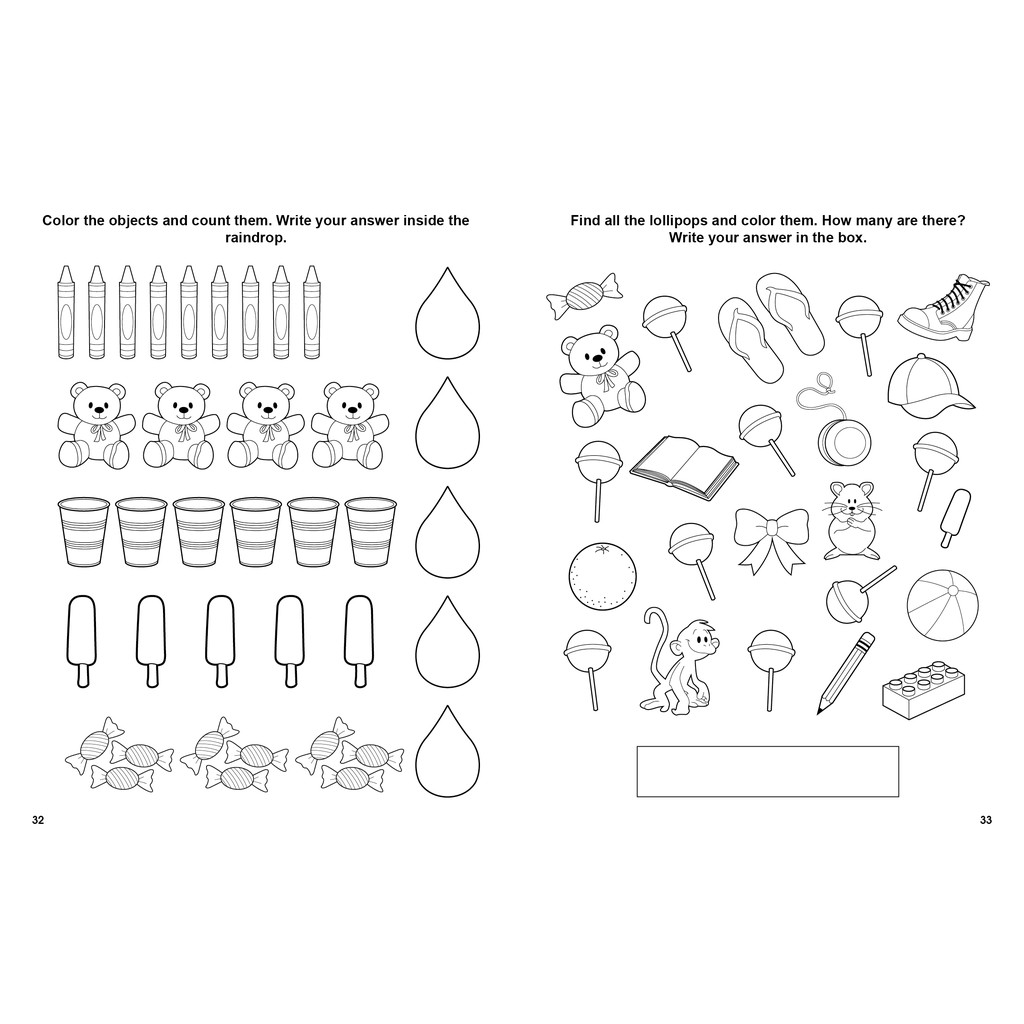 Color the objects and count them. Write your answer inside the raindrop.

32

Find all the lollipops and color them. How many are there? Write your answer in the box.

33