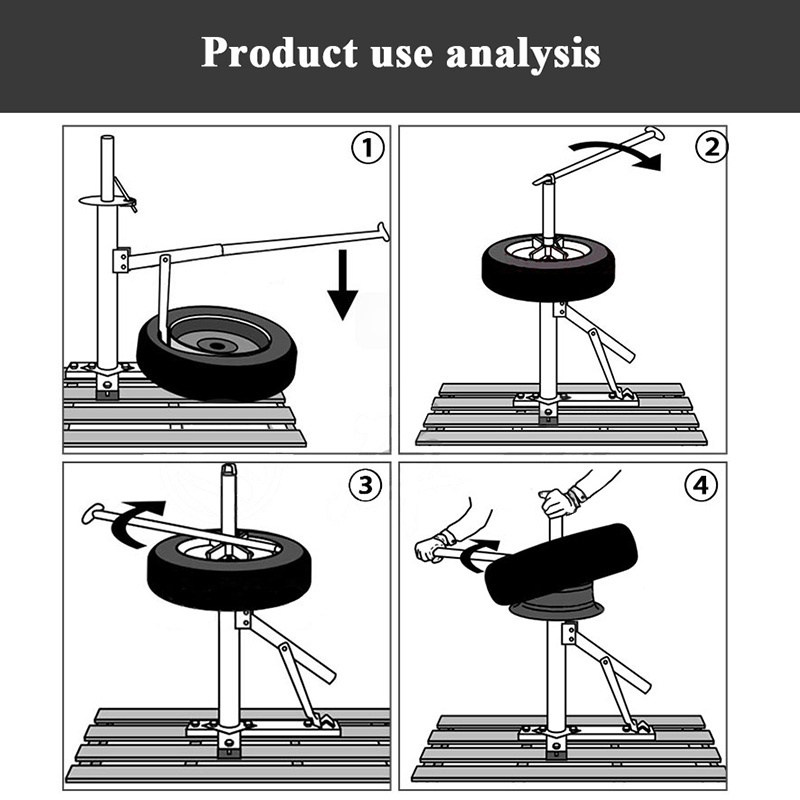 Product use analysis

1

2

3

4