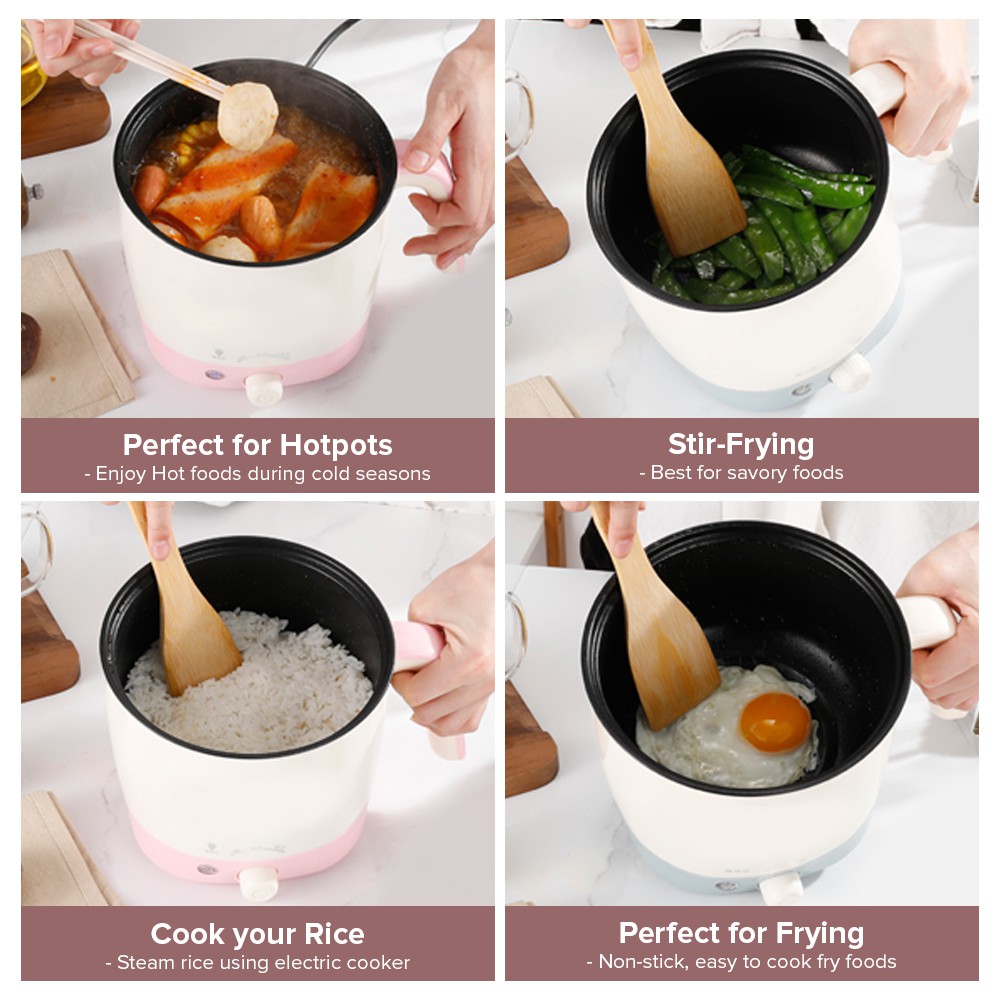 Perfect for Hotpots
- Enjoy Hot foods during cold seasons

Stir-Frying
- Best for savory foods

Cook your Rice
- Steam rice using electric cooker

Perfect for Frying
- Non-stick, easy to cook fry foods